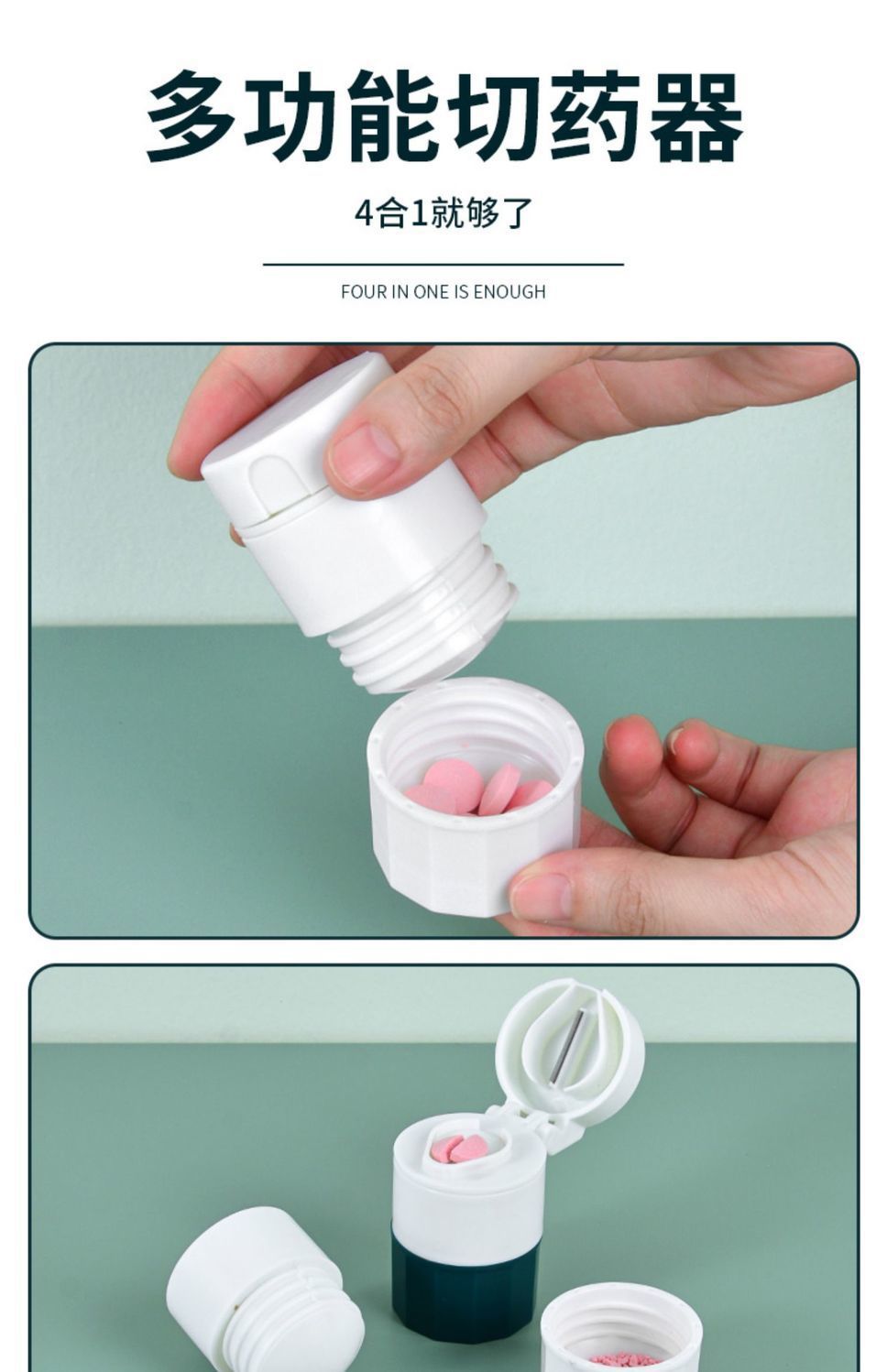 多功能切药器

4合1就够了

FOUR IN ONE IS ENOUGH