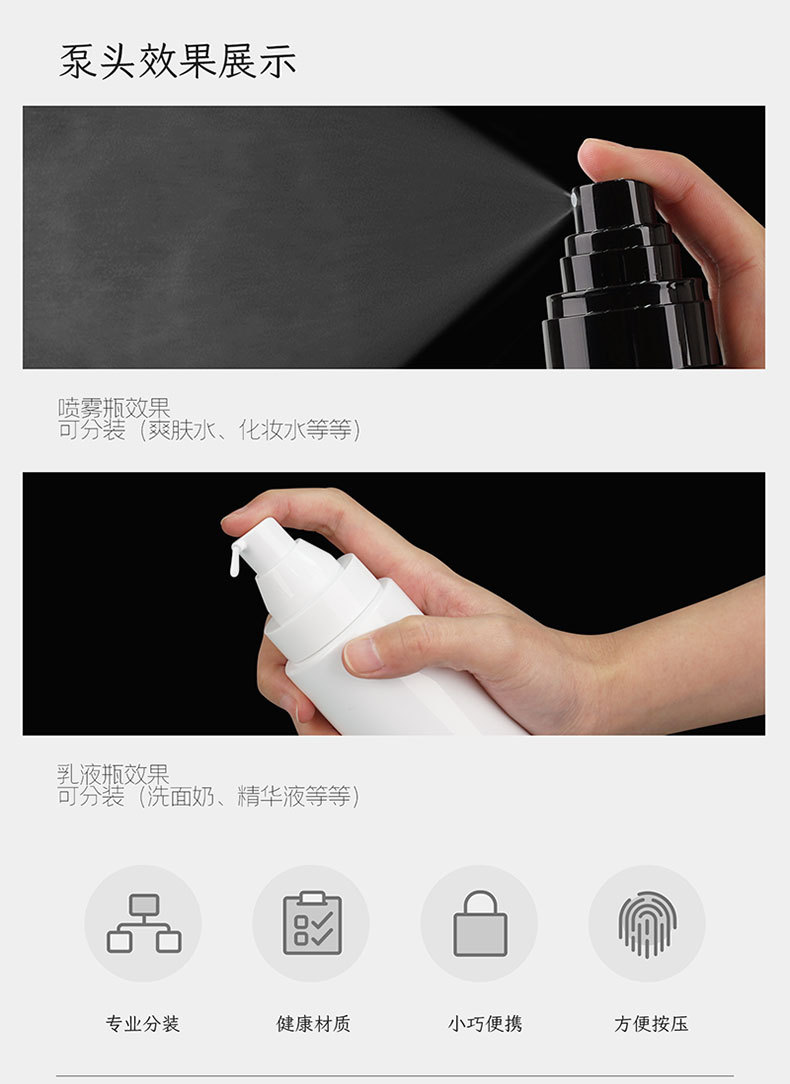 泵头效果展示

喷雾瓶效果
可分装（爽肤水、化妆水等等）

乳液瓶效果
可分装（洗面奶、精华液等等）

专业分装

健康材质

小巧便携

方便按压