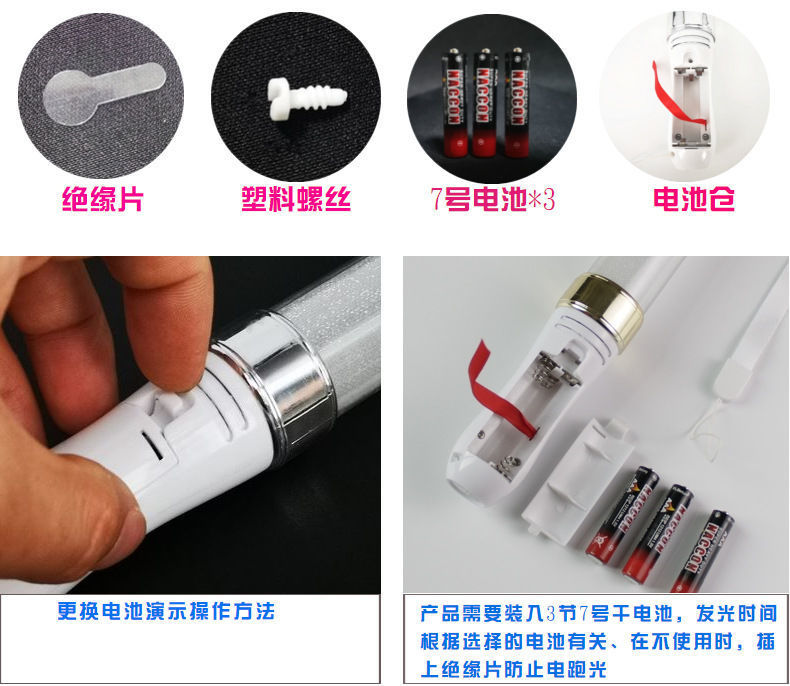 NACCON NACCON NACCON

绝缘片

塑料螺丝

7号电池*3

电池仓

NACCON NACCON NACCON

更换电池演示操作方法

产品需要装入3节7号干电池，发光时间根据选择的电池有关、在不使用时，插上绝缘片防止电跑光