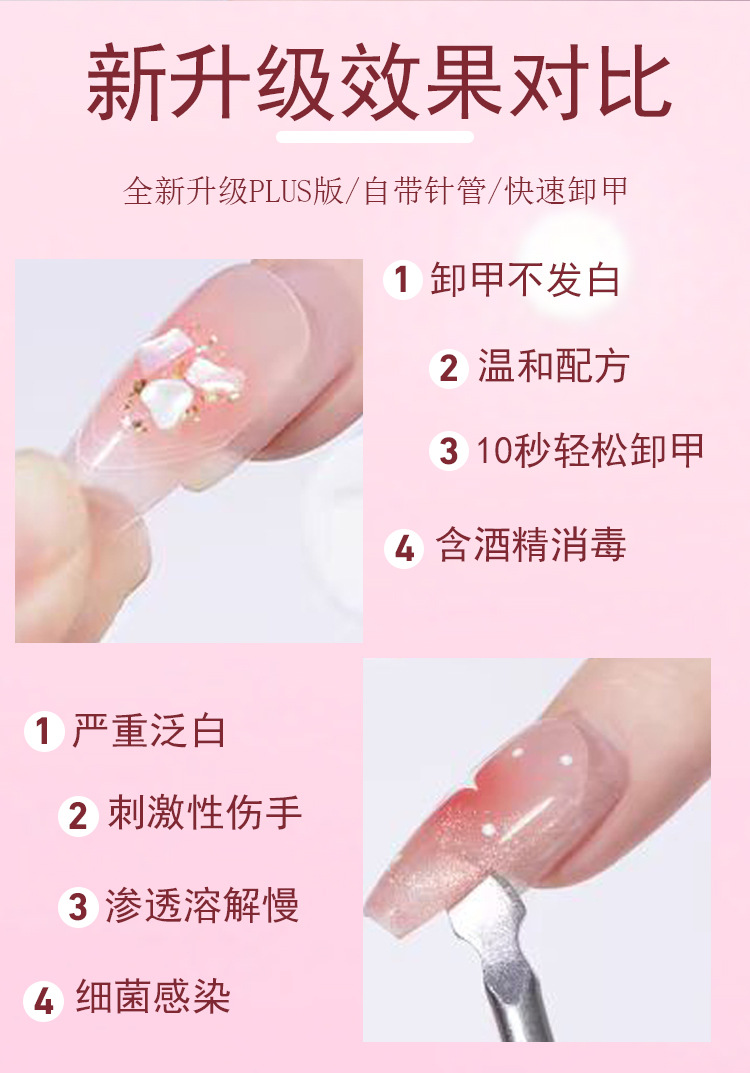 新升级效果对比

全新升级PLUS版/自带针管/快速卸甲

1 卸甲不发白

2 温和配方

3 10秒轻松卸甲

4 含酒精消毒

1 严重泛白

2 刺激性伤手

3 渗透溶解慢

4 细菌感染