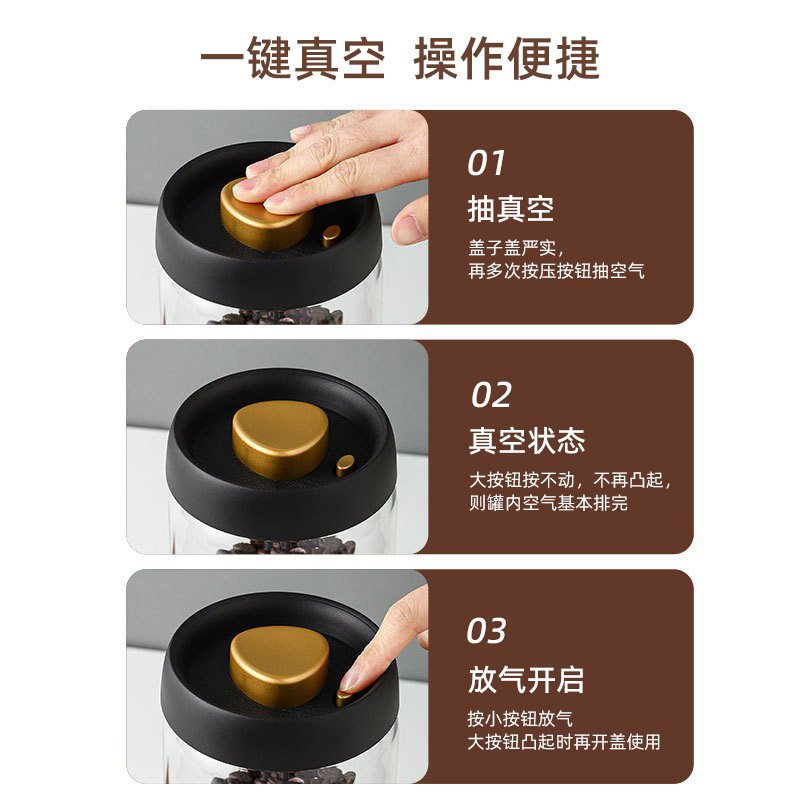 一键真空 操作便捷

01
抽真空
盖子盖严实，
再多次按压按钮抽空气

02
真空状态
大按钮按不动，不再凸起，
则罐内空气基本排完

03
放气开启
按小按钮放气
大按钮凸起时再开盖使用