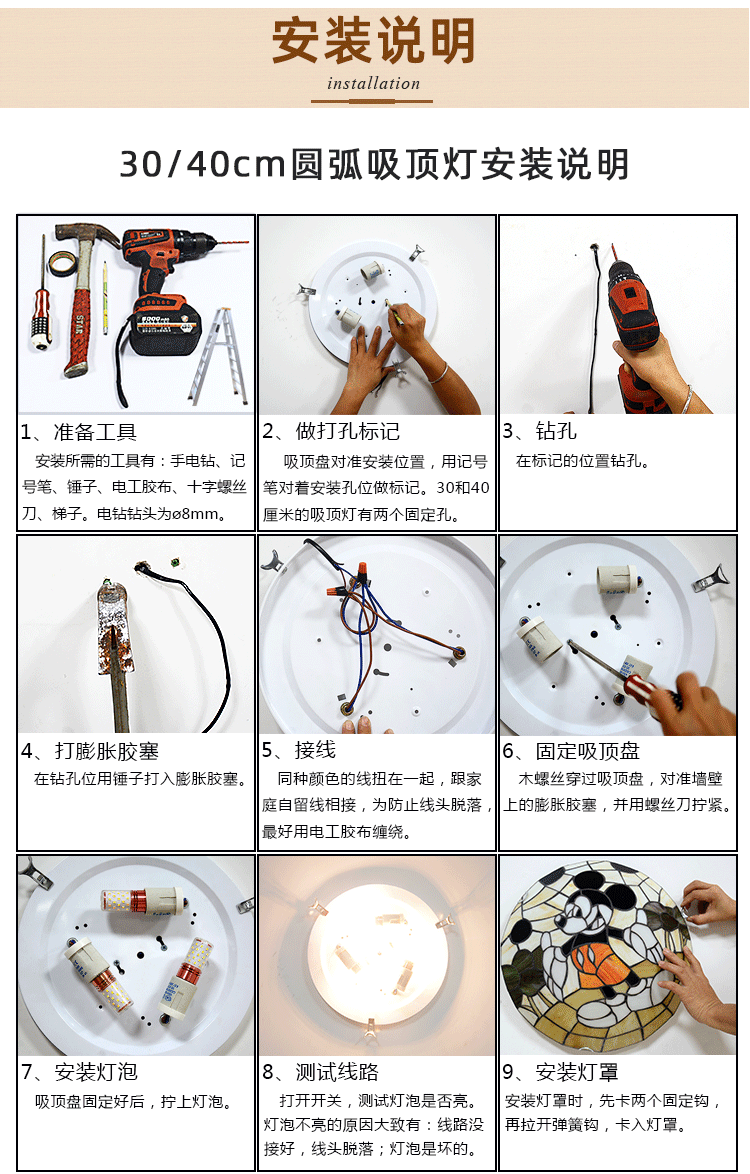 安装说明
installation

30/40cm圆弧吸顶灯安装说明

1、准备工具
安装所需的工具有：手电钻、记号笔、锤子、电工胶布、十字螺丝刀、梯子。电钻钻头为ø8mm。

2、做打孔标记
吸顶盘对准安装位置，用记号笔对着安装孔位做标记。30和40厘米的吸顶灯有两个固定孔。

3、钻孔
在标记的位置钻孔。

4、打膨胀胶塞
在钻孔位用锤子打入膨胀胶塞。

5、接线
同种颜色的线扭在一起，跟家庭自留线相接，为防止线头脱落，最好用电工胶布缠绕。

6、固定吸顶盘
木螺丝穿过吸顶盘，对准墙壁上的膨胀胶塞，并用螺丝刀拧紧。

7、安装灯泡
吸顶盘固定好后，拧上灯泡。

8、测试线路
打开开关，测试灯泡是否亮。灯泡不亮的原因大致有：线路没接好，线头脱落；灯泡是坏的。

9、安装灯罩
安装灯罩时，先卡两个固定钩，再拉开弹簧钩，卡入灯罩。