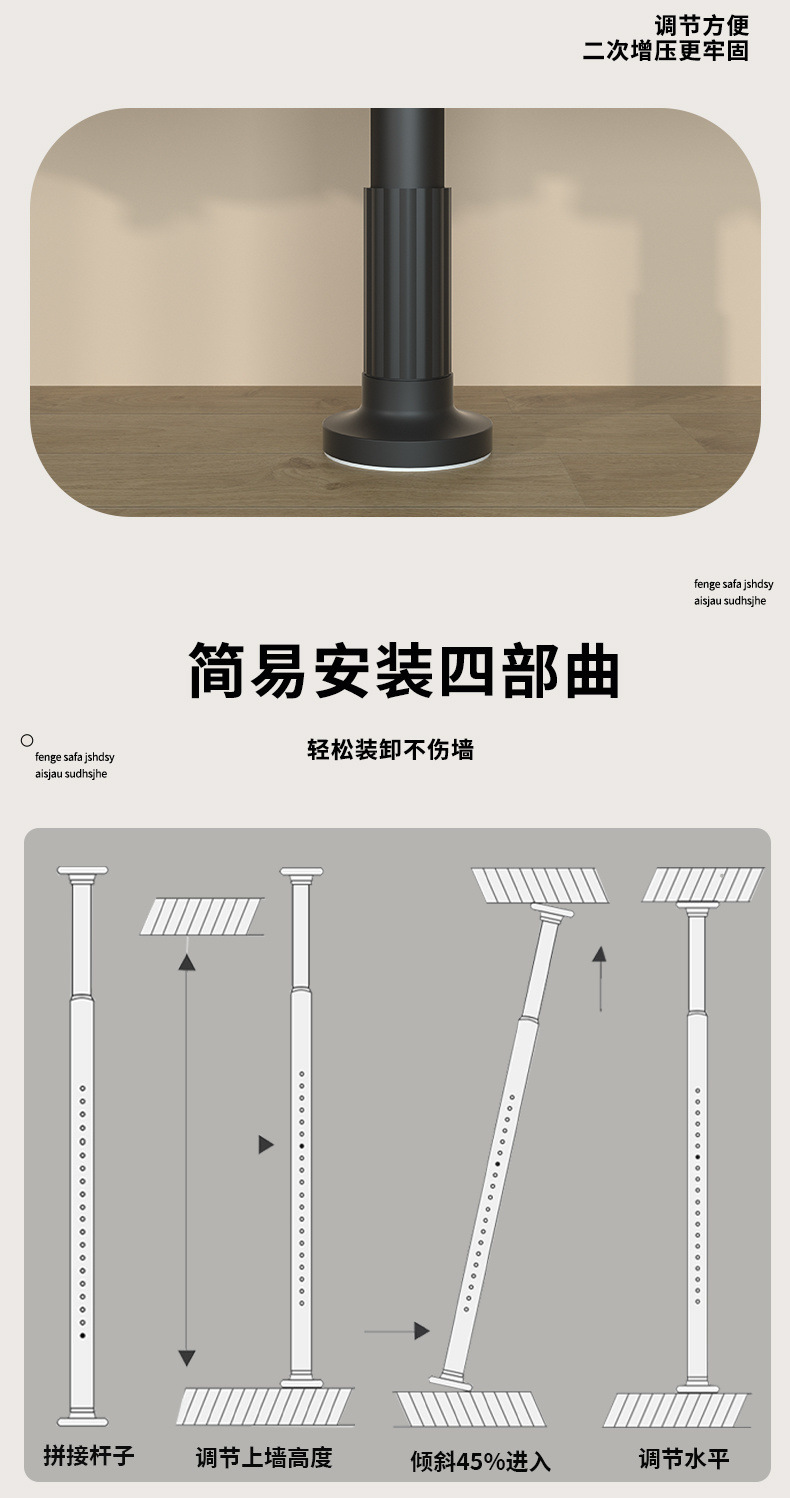 调节方便
二次增压更牢固

fenge safa jshdsy
aisjau sudhsjhe

简易安装四部曲

fenge safa jshdsy
aisjau sudhsjhe

轻松装卸不伤墙

拼接杆子

调节上墙高度

倾斜45%进入

调节水平