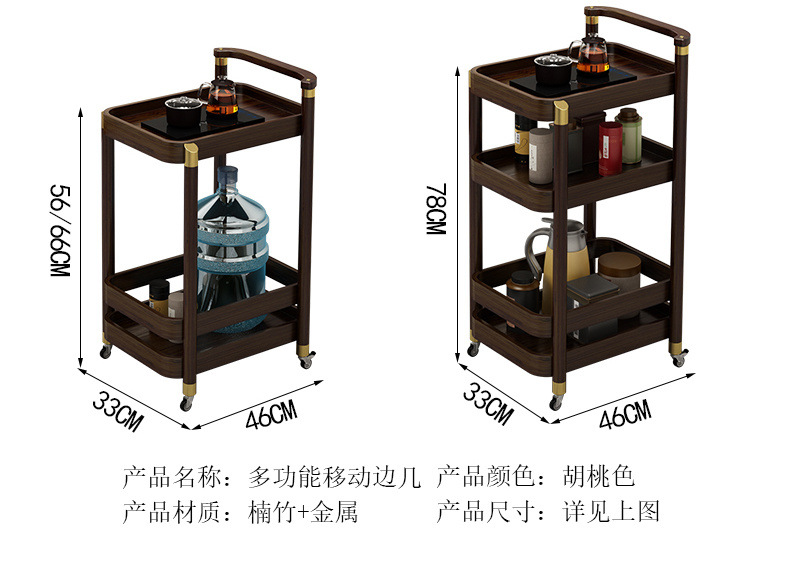 56/66CM

33CM

46CM

78CM

33CM

46CM

产品名称：多功能移动边几 产品颜色：胡桃色

产品材质：楠竹+金属 产品尺寸：详见上图