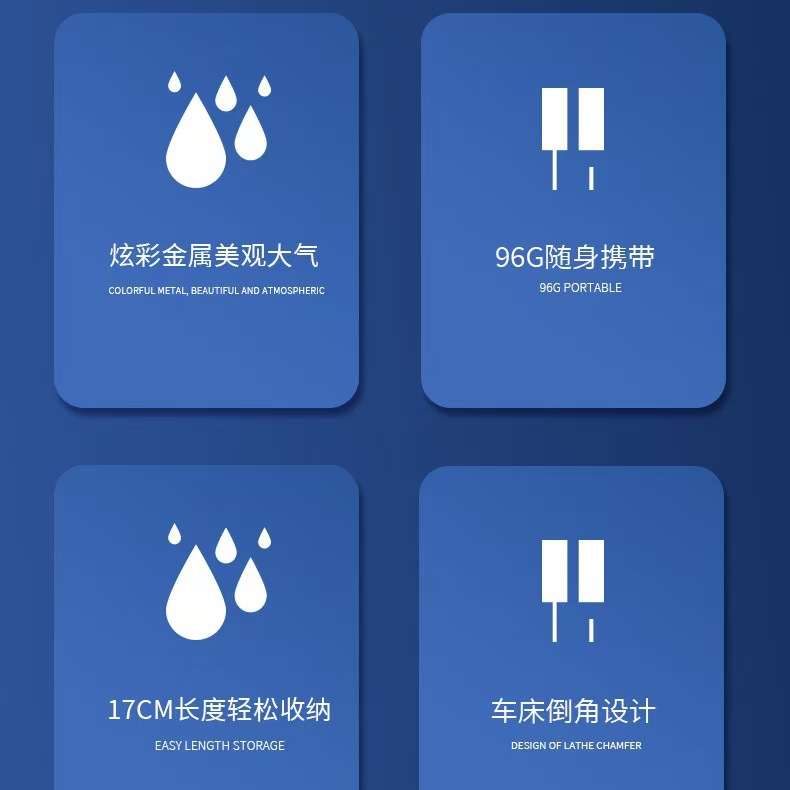 炫彩金属美观大气

COLORFUL METAL, BEAUTIFUL AND ATMOSPHERIC

96G随身携带

96G PORTABLE

17CM长度轻松收纳

EASY LENGTH STORAGE

车床倒角设计

DESIGN OF LATHE CHAMFER