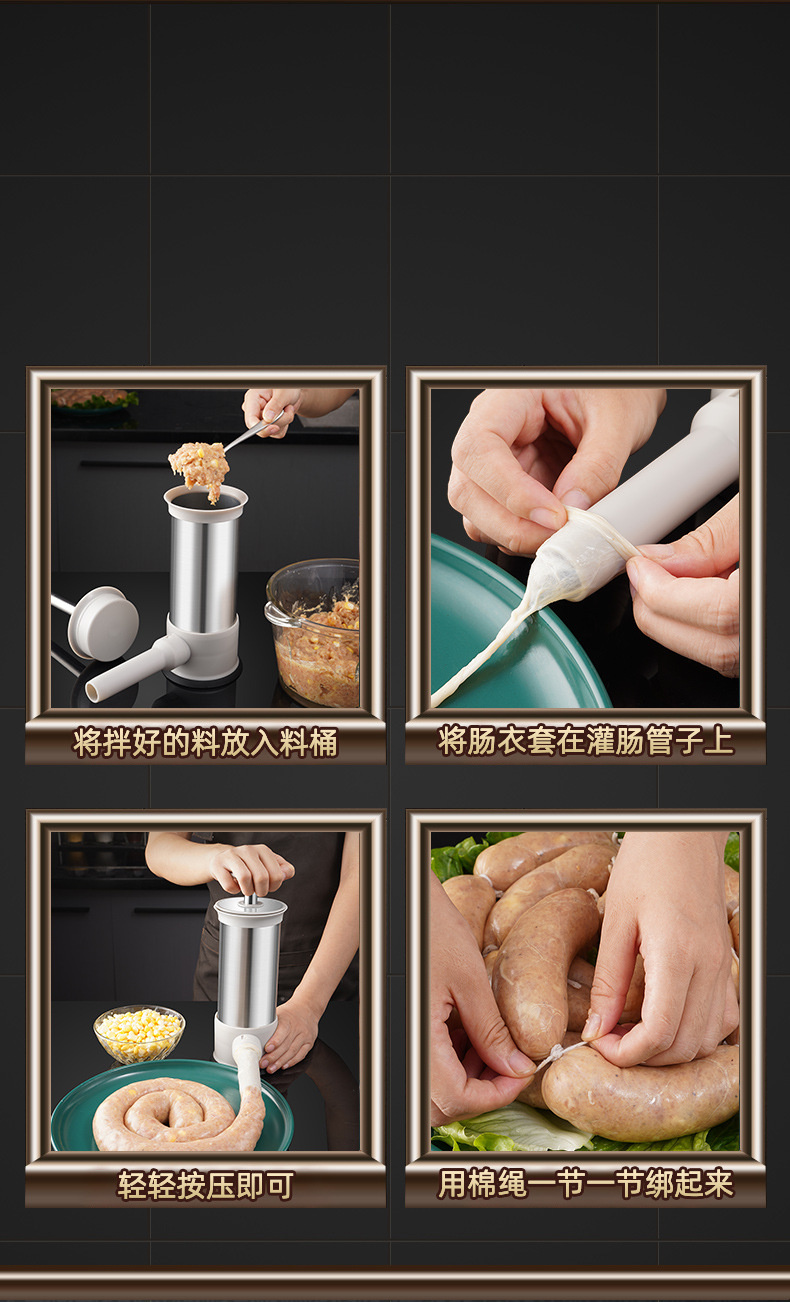 将拌好的料放入料桶

将肠衣套在灌肠管子上

轻轻按压即可

用棉绳一节一节绑起来