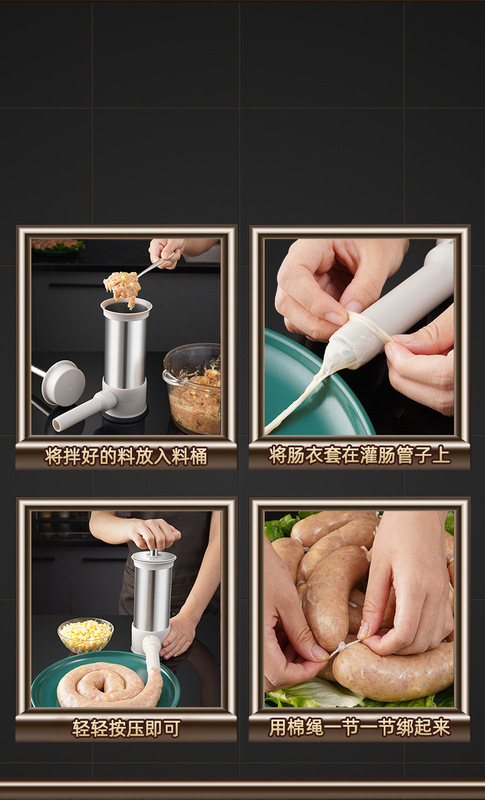 将拌好的料放入料桶

将肠衣套在灌肠管子上

轻轻按压即可

用棉绳一节一节绑起来