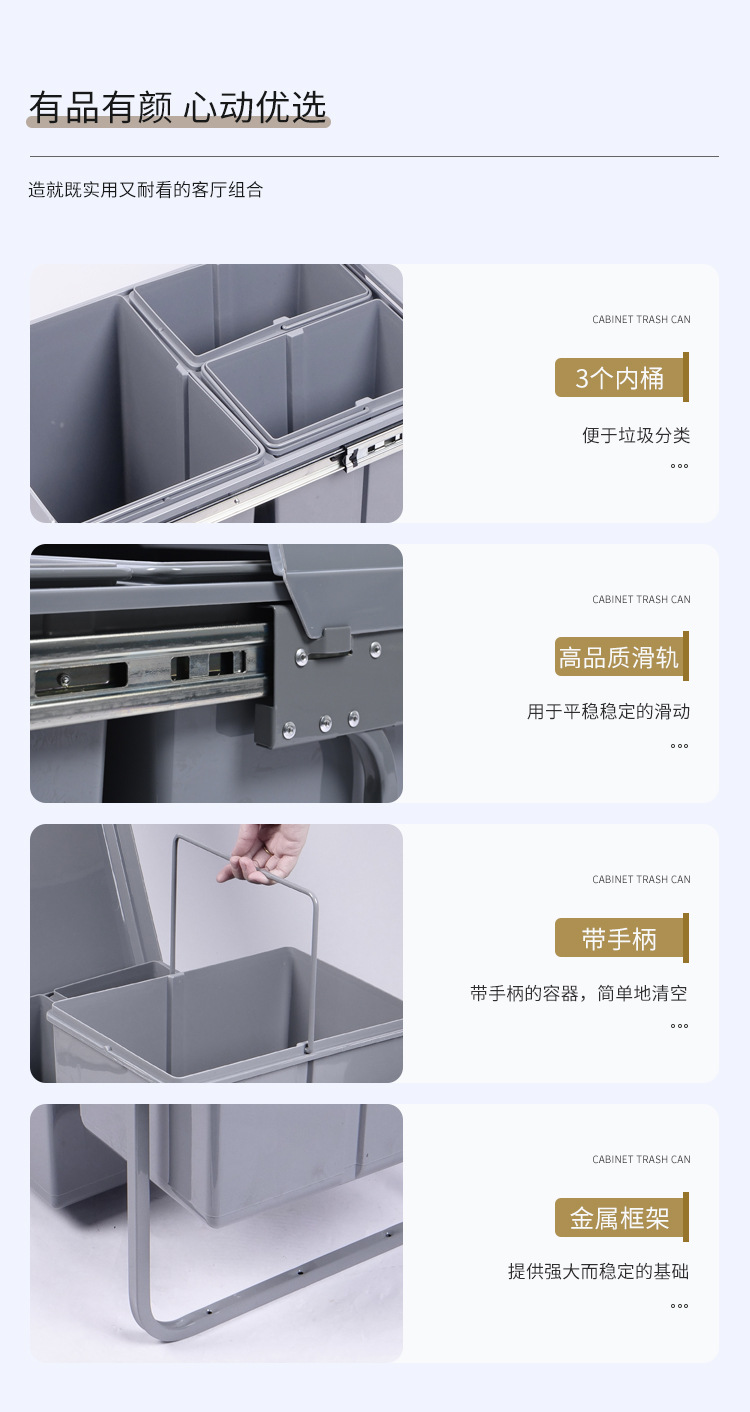 有品有颜 心动优选

造就既实用又耐看的客厅组合

CABINET TRASH CAN

3个内桶

便于垃圾分类

。。。

CABINET TRASH CAN

高品质滑轨

用于平稳稳定的滑动

。。。

CABINET TRASH CAN

带手柄

带手柄的容器，简单地清空

。。。

CABINET TRASH CAN

金属框架

提供强大而稳定的基础

。。。