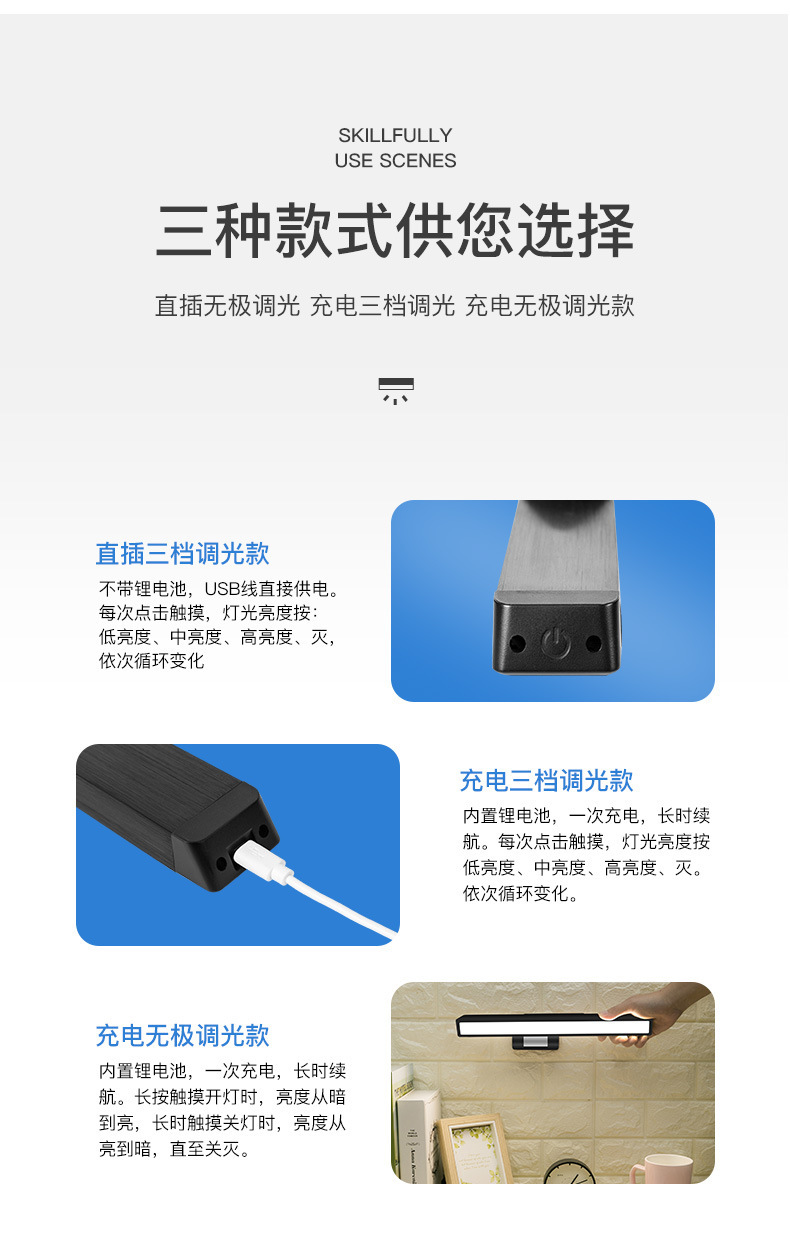 SKILLFULLY
USE SCENES

三种款式供您选择

直插无极调光 充电三档调光 充电无极调光款

直插三档调光款

不带锂电池，USB线直接供电。每次点击触摸，灯光亮度按：低亮度、中亮度、高亮度、灭，依次循环变化

充电三档调光款

内置锂电池，一次充电，长时续航。每次点击触摸，灯光亮度按低亮度、中亮度、高亮度、灭。依次循环变化。

充电无极调光款

内置锂电池，一次充电，长时续航。长按触摸开灯时，亮度从暗到亮，长时触摸关灯时，亮度从亮到暗，直至关灭。