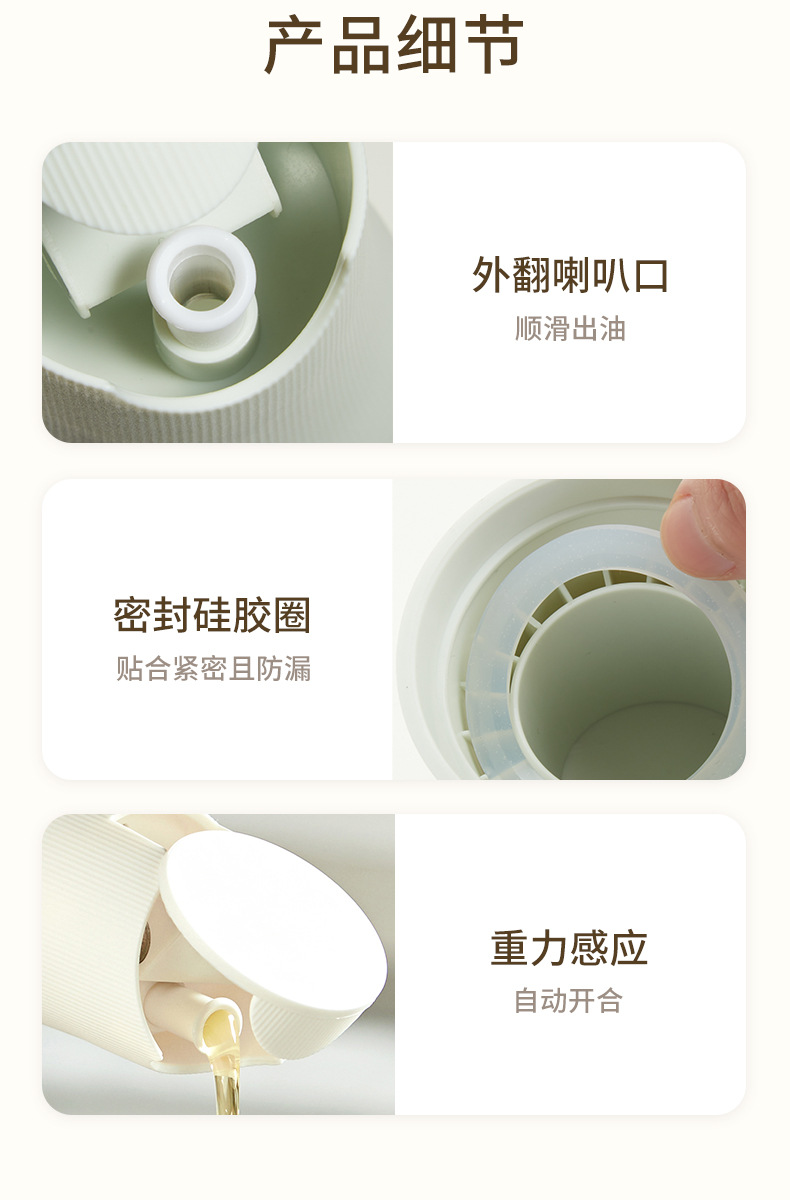 产品细节

外翻喇叭口
顺滑出油

密封硅胶圈
贴合紧密且防漏

重力感应
自动开合