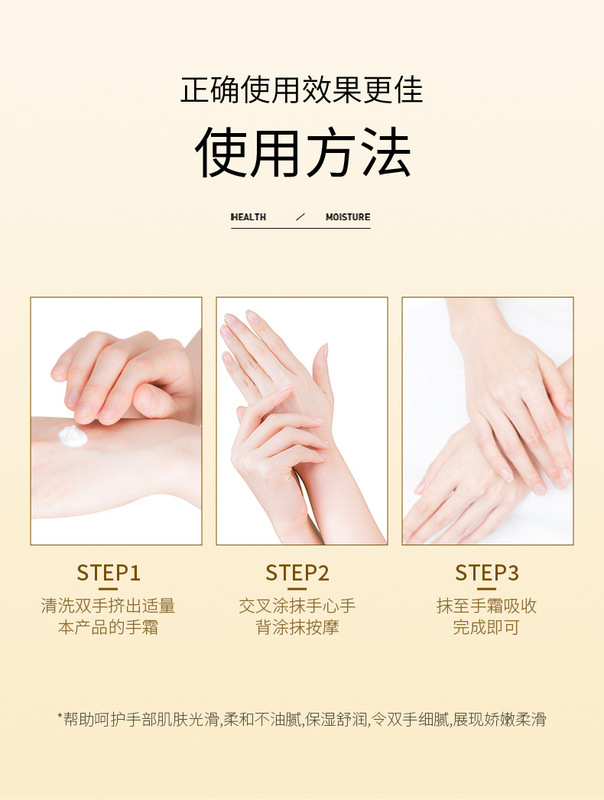 正确使用效果更佳

使用方法

HEALTH / MOISTURE

STEP1
清洗双手挤出适量本产品的手霜

STEP2
交叉涂抹手心手背涂抹按摩

STEP3
抹至手霜吸收完成即可

*帮助呵护手部肌肤光滑,柔和不油腻,保湿舒润,令双手细腻,展现娇嫩柔滑