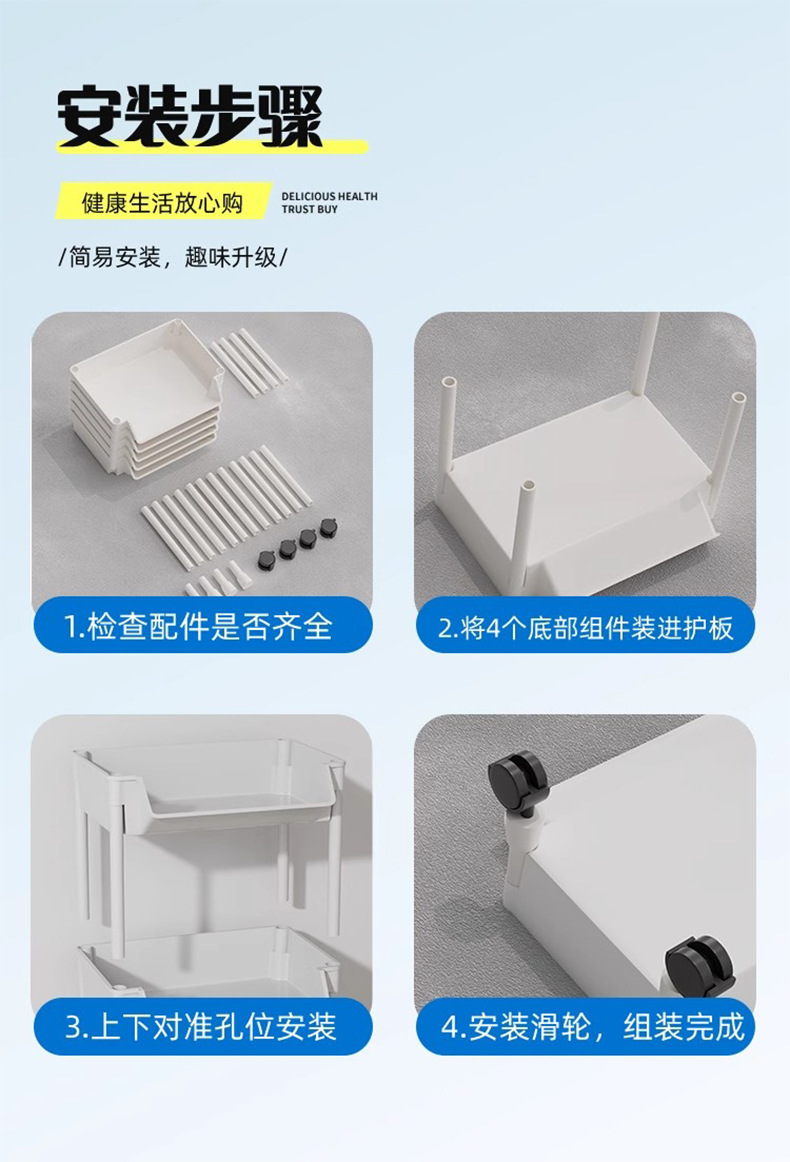 安装步骤

健康生活放心购

DELICIOUS HEALTH
TRUST BUY

/简易安装，趣味升级/

1.检查配件是否齐全

2.将4个底部组件装进护板

3.上下对准孔位安装

4.安装滑轮，组装完成