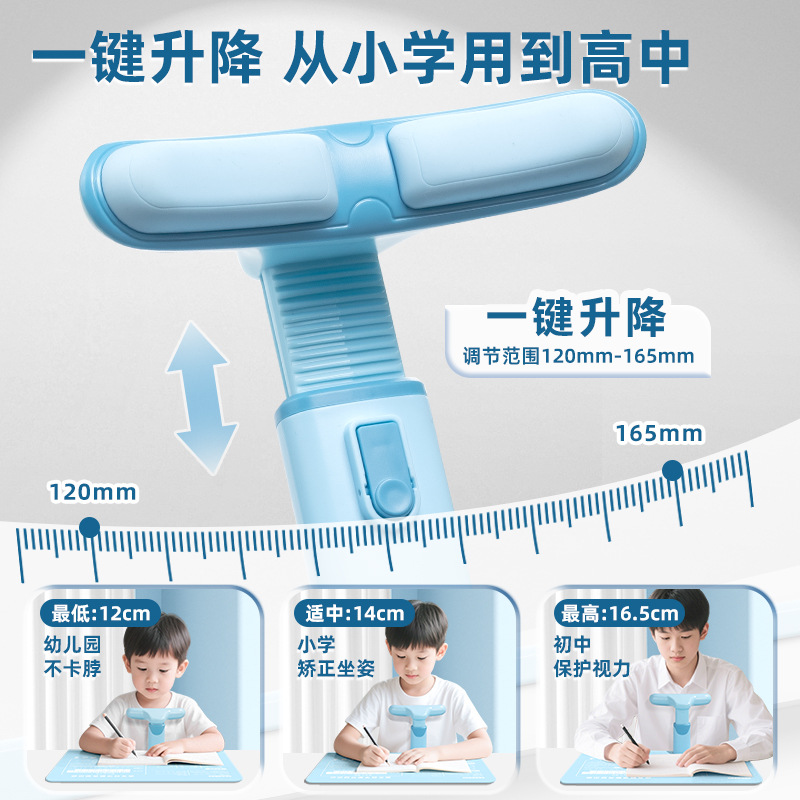 一键升降 从小学用到高中

一键升降
调节范围120mm-165mm

165mm

120mm

最低:12cm
幼儿园
不卡脖

适中:14cm
小学
矫正坐姿

最高:16.5cm
初中
保护视力