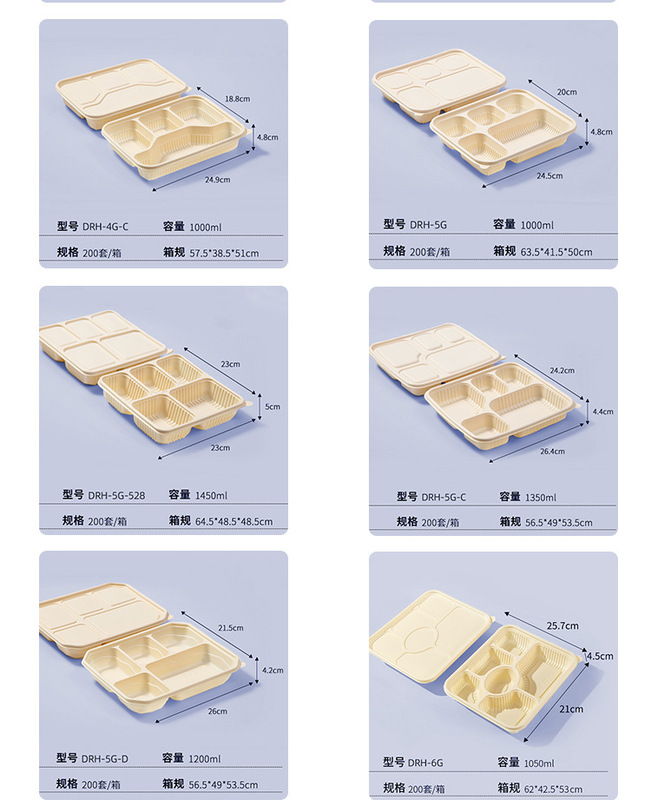 18.8cm
4.8cm
24.9cm

型号 DRH-4G-C 容量 1000ml
规格 200套/箱 箱规 57.5*38.5*51cm

20cm
4.8cm
24.5cm

型号 DRH-5G 容量 1000ml
规格 200套/箱 箱规 63.5*41.5*50cm

23cm
5cm
23cm

型号 DRH-5G-528 容量 1450ml
规格 200套/箱 箱规 64.5*48.5*48.5cm

24.2cm
4.4cm
26.4cm

型号 DRH-5G-C 容量 1350ml
规格 200套/箱 箱规 56.5*49*53.5cm

21.5cm
4.2cm
26cm

型号 DRH-5G-D 容量 1200ml
规格 200套/箱 箱规 56.5*49*53.5cm

25.7cm
4.5cm
21cm

型号 DRH-6G 容量 1050ml
规格 200套/箱 箱规 62*42.5*53cm