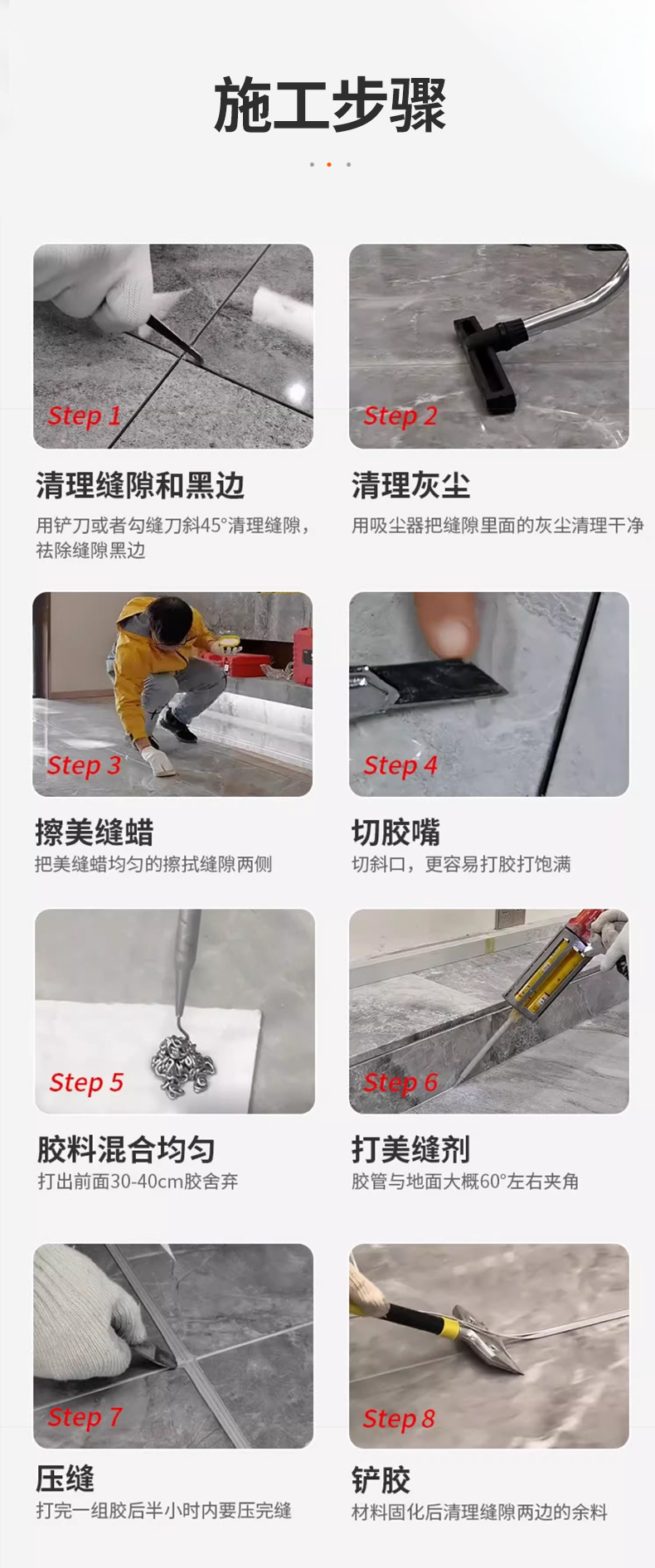 施工步骤

Step 1
清理缝隙和黑边
用铲刀或者勾缝刀斜45°清理缝隙，祛除缝隙黑边

Step 2
清理灰尘
用吸尘器把缝隙里面的灰尘清理干净

Step 3
擦美缝蜡
把美缝蜡均匀的擦拭缝隙两侧

Step 4
切胶嘴
切斜口，更容易打胶打饱满

Step 5
胶料混合均匀
打出前面30-40cm胶舍弃

Step 6
打美缝剂
胶管与地面大概60°左右夹角

Step 7
压缝
打完一组胶后半小时内要压完缝

Step 8
铲胶
材料固化后清理缝隙两边的余料