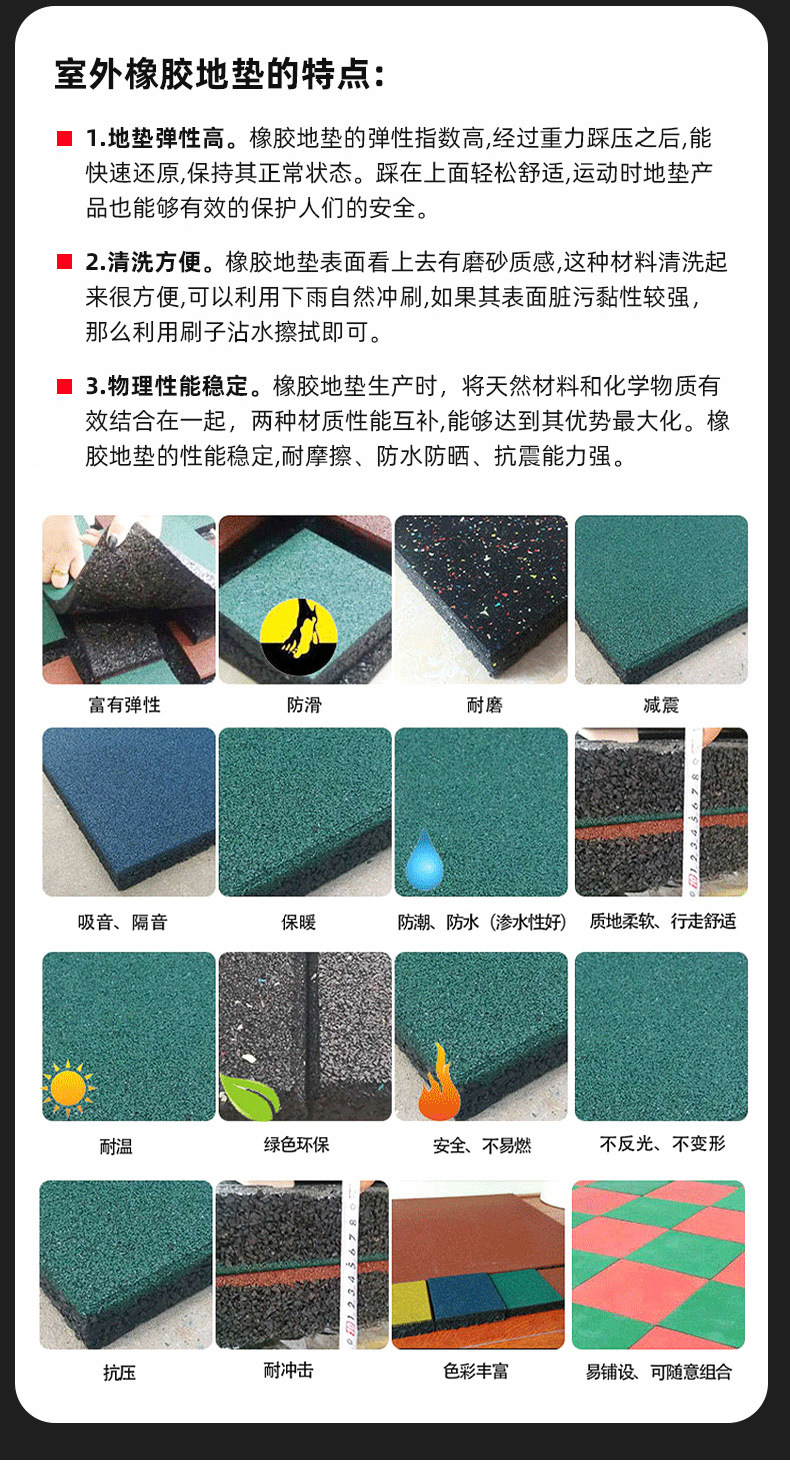 室外橡胶地垫的特点:

1.地垫弹性高。橡胶地垫的弹性指数高,经过重力踩压之后,能快速还原,保持其正常状态。踩在上面轻松舒适,运动时地垫产品也能够有效的保护人们的安全。

2.清洗方便。橡胶地垫表面看上去有磨砂质感,这种材料清洗起来很方便,可以利用下雨自然冲刷,如果其表面脏污黏性较强,那么利用刷子沾水擦拭即可。

3.物理性能稳定。橡胶地垫生产时，将天然材料和化学物质有效结合在一起，两种材质性能互补,能够达到其优势最大化。橡胶地垫的性能稳定,耐摩擦、防水防晒、抗震能力强。

富有弹性

防滑

耐磨

减震

吸音、隔音

保暖

防潮、防水（渗水性好）

质地柔软、行走舒适

耐温

绿色环保

安全、不易燃

不反光、不变形

抗压

耐冲击

色彩丰富

易铺设、可随意组合