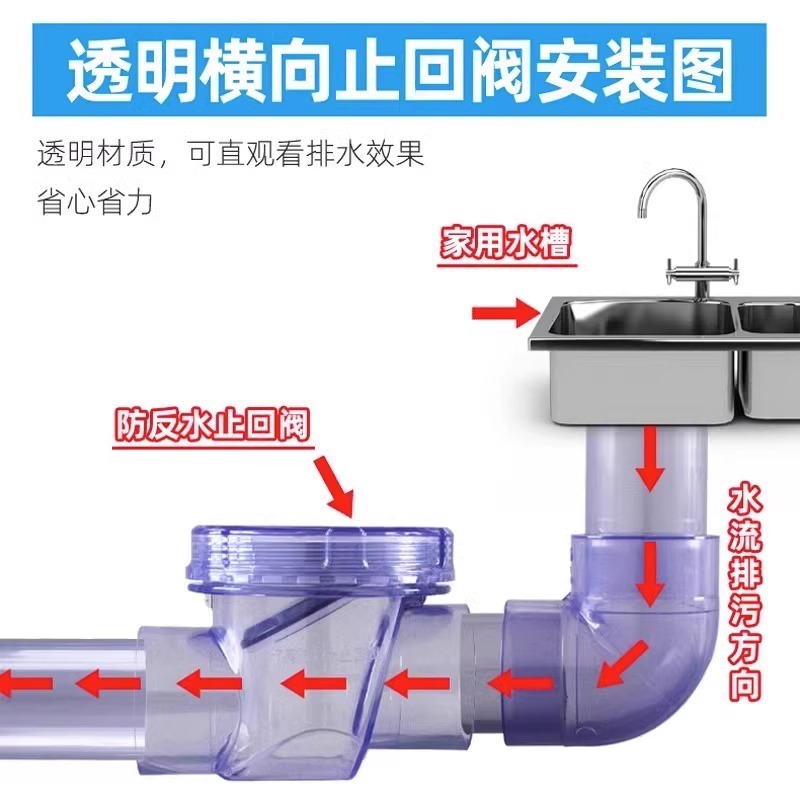 透明横向止回阀安装图

透明材质，可直观看排水效果
省心省力

家用水槽

防反水止回阀

水流排污方向