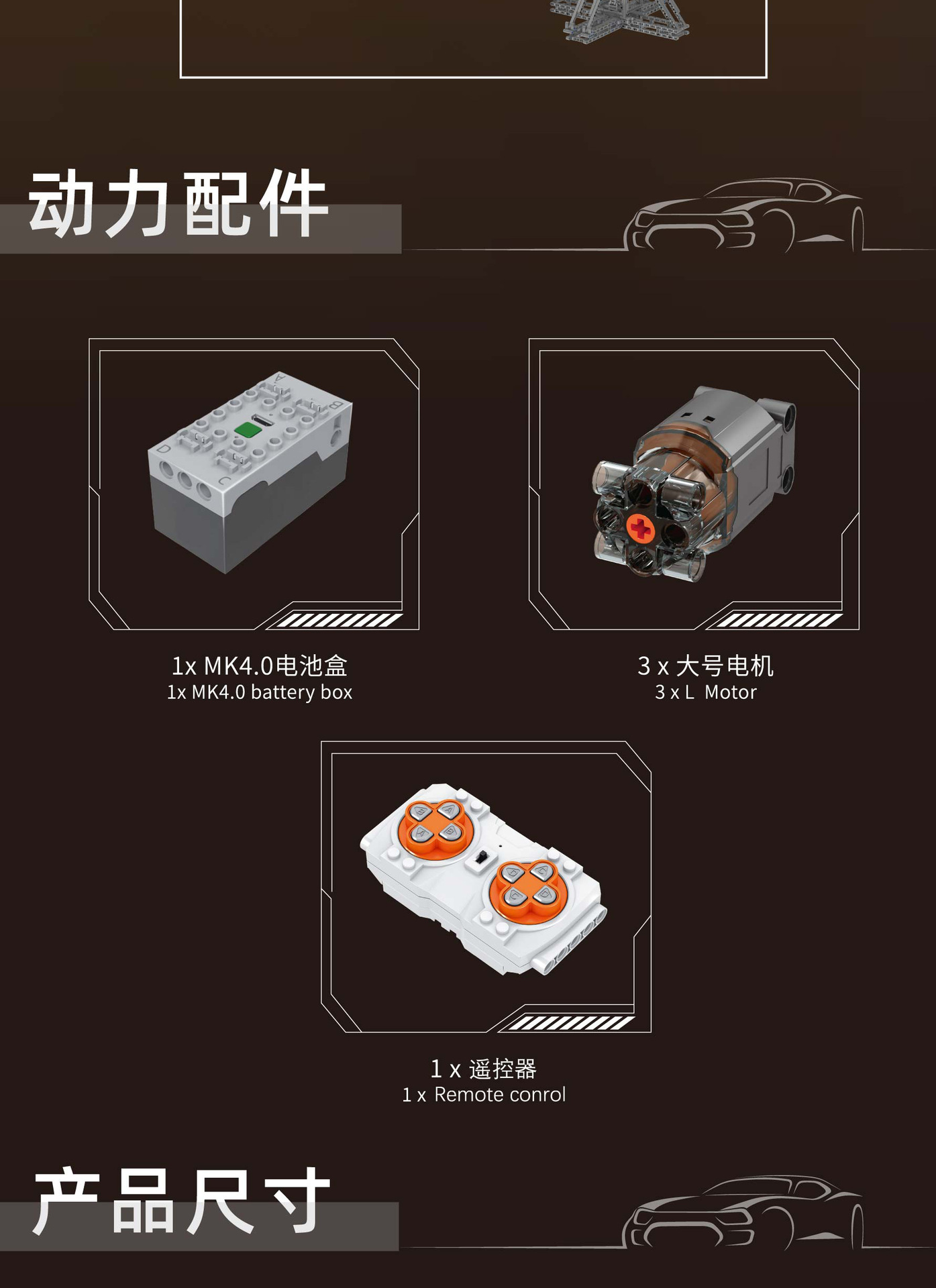 动力配件

1x MK4.0电池盒
1x MK4.0 battery box

3 x 大号电机
3 x L Motor

1 x 遥控器
1 x Remote conrol

产品尺寸