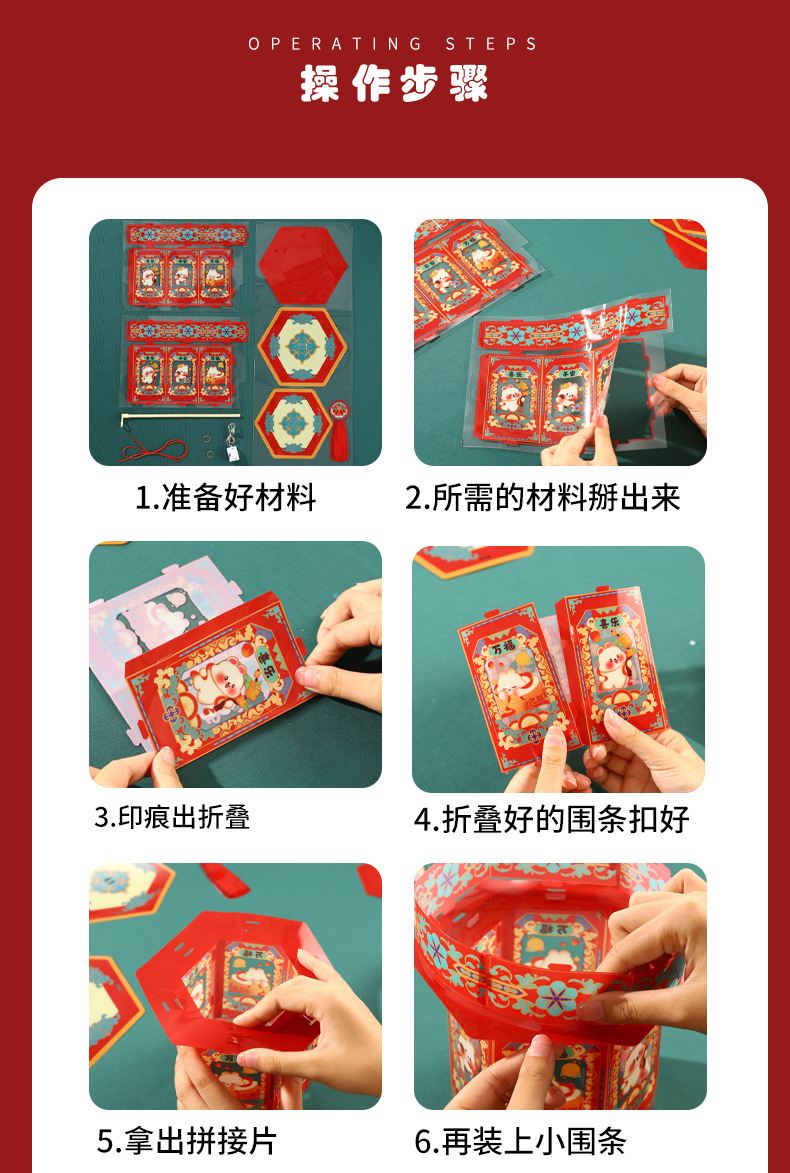 OPERATING STEPS
操作步骤

1.准备好材料

2.所需的材料掰出来

3.印痕出折叠

4.折叠好的围条扣好

5.拿出拼接片

6.再装上小围条