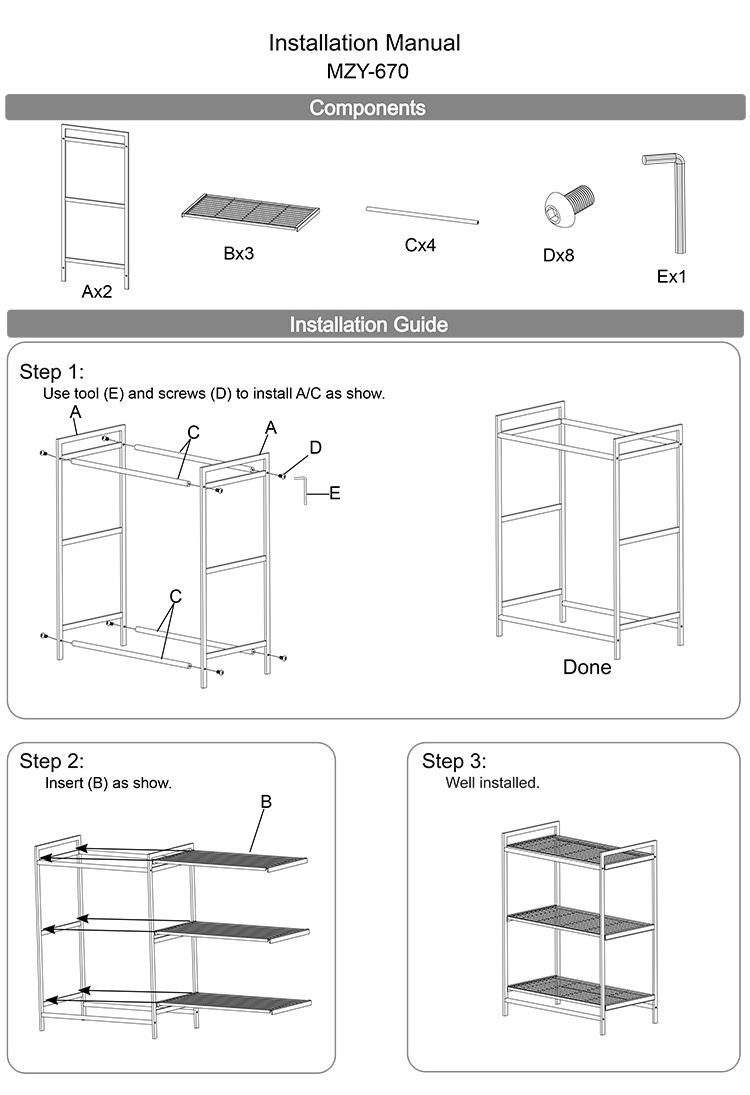 Installation Manual
MZY-670

Components

Ax2

Bx3

Cx4

Dx8

Ex1

Installation Guide

Step 1:
Use tool (E) and screws (D) to install A/C as show.

A
C
A
D
E
C

Done

Step 2:
Insert (B) as show.

B

Step 3:
Well installed.