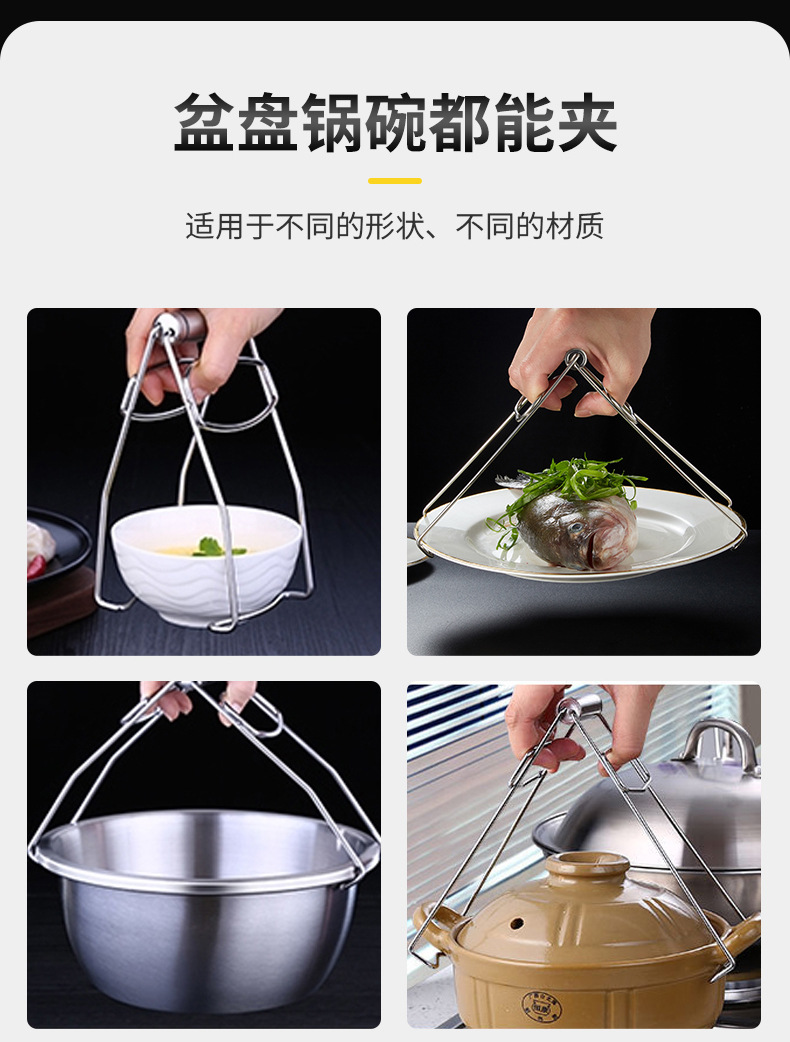 盆盘锅碗都能夹

适用于不同的形状、不同的材质