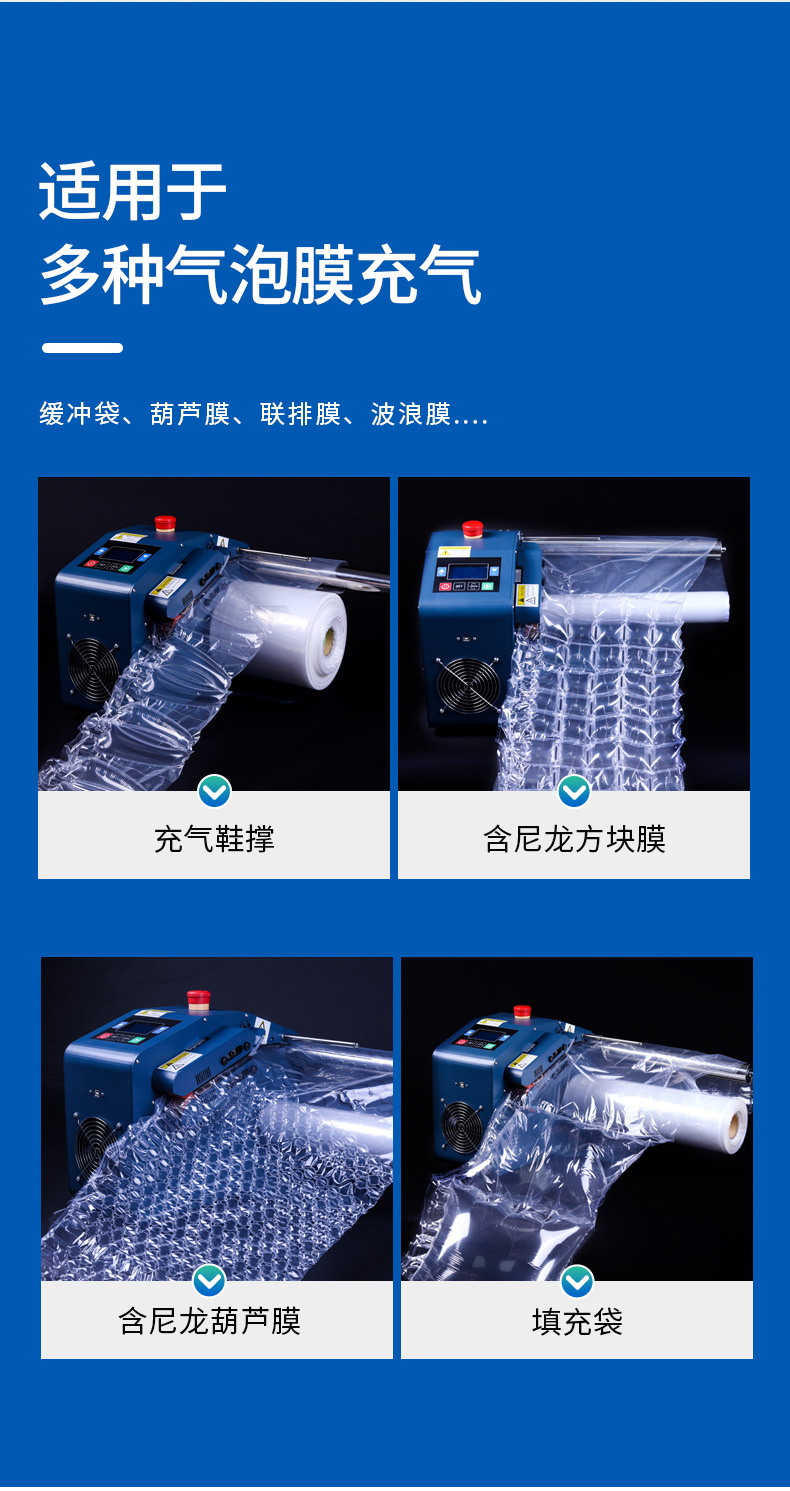 适用于
多种气泡膜充气

缓冲袋、葫芦膜、联排膜、波浪膜....

充气鞋撑

含尼龙方块膜

含尼龙葫芦膜

填充袋