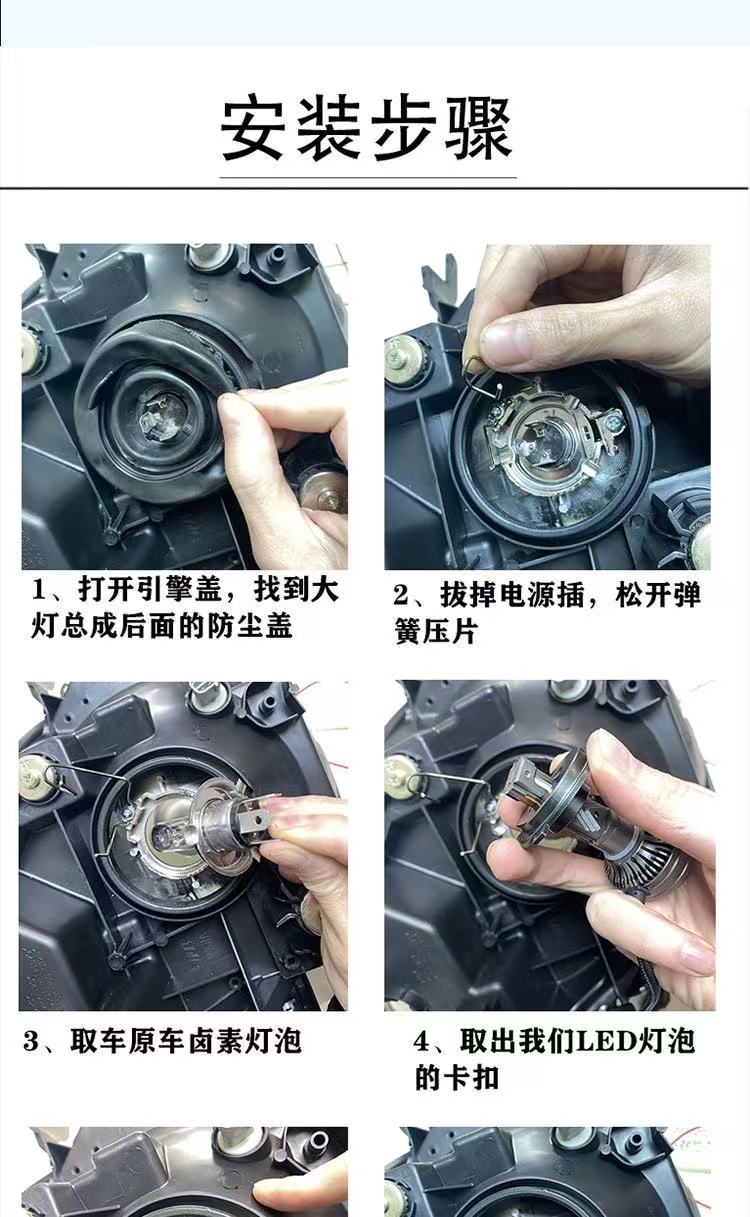 安装步骤

1、打开引擎盖，找到大灯总成后面的防尘盖

2、拔掉电源插，松开弹簧压片

3、取车原车卤素灯泡

4、取出我们LED灯泡的卡扣