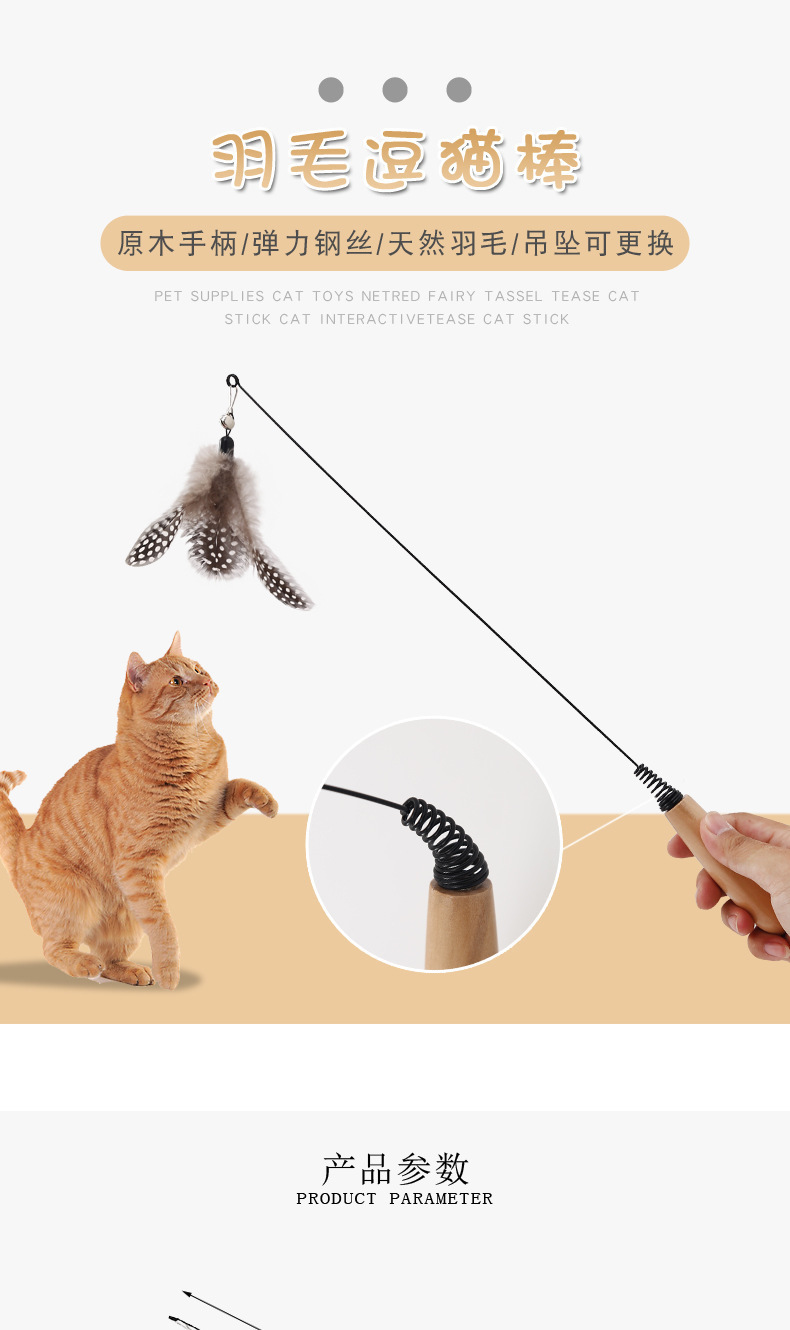 羽毛逗猫棒

原木手柄/弹力钢丝/天然羽毛/吊坠可更换

PET SUPPLIES CAT TOYS NETRED FAIRY TASSEL TEASE CAT STICK CAT INTERACTIVETEASE CAT STICK

产品参数
PRODUCT PARAMETER