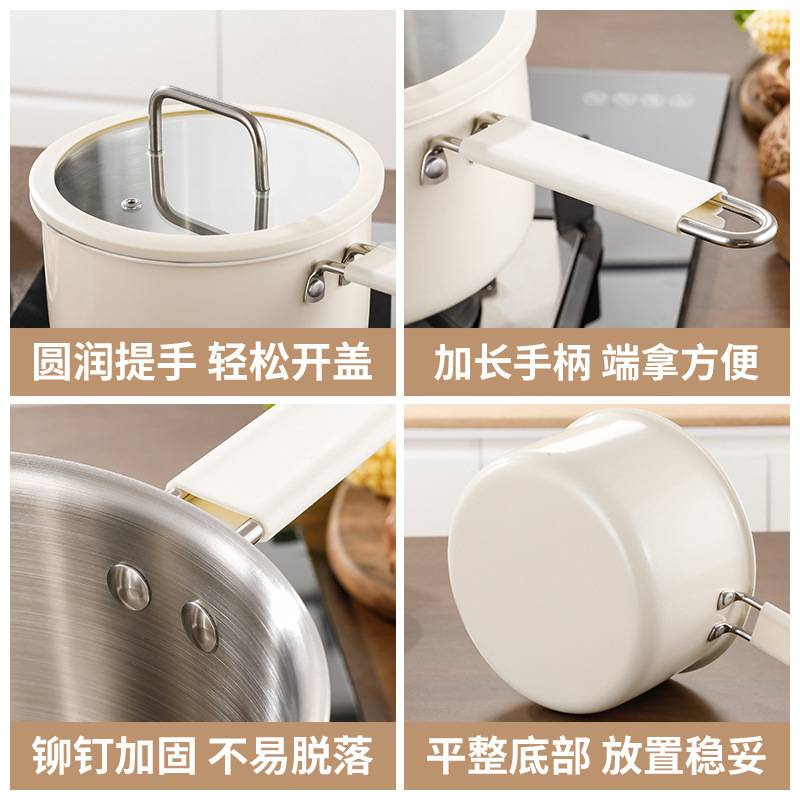 圆润提手 轻松开盖

加长手柄 端拿方便

铆钉加固 不易脱落

平整底部 放置稳妥