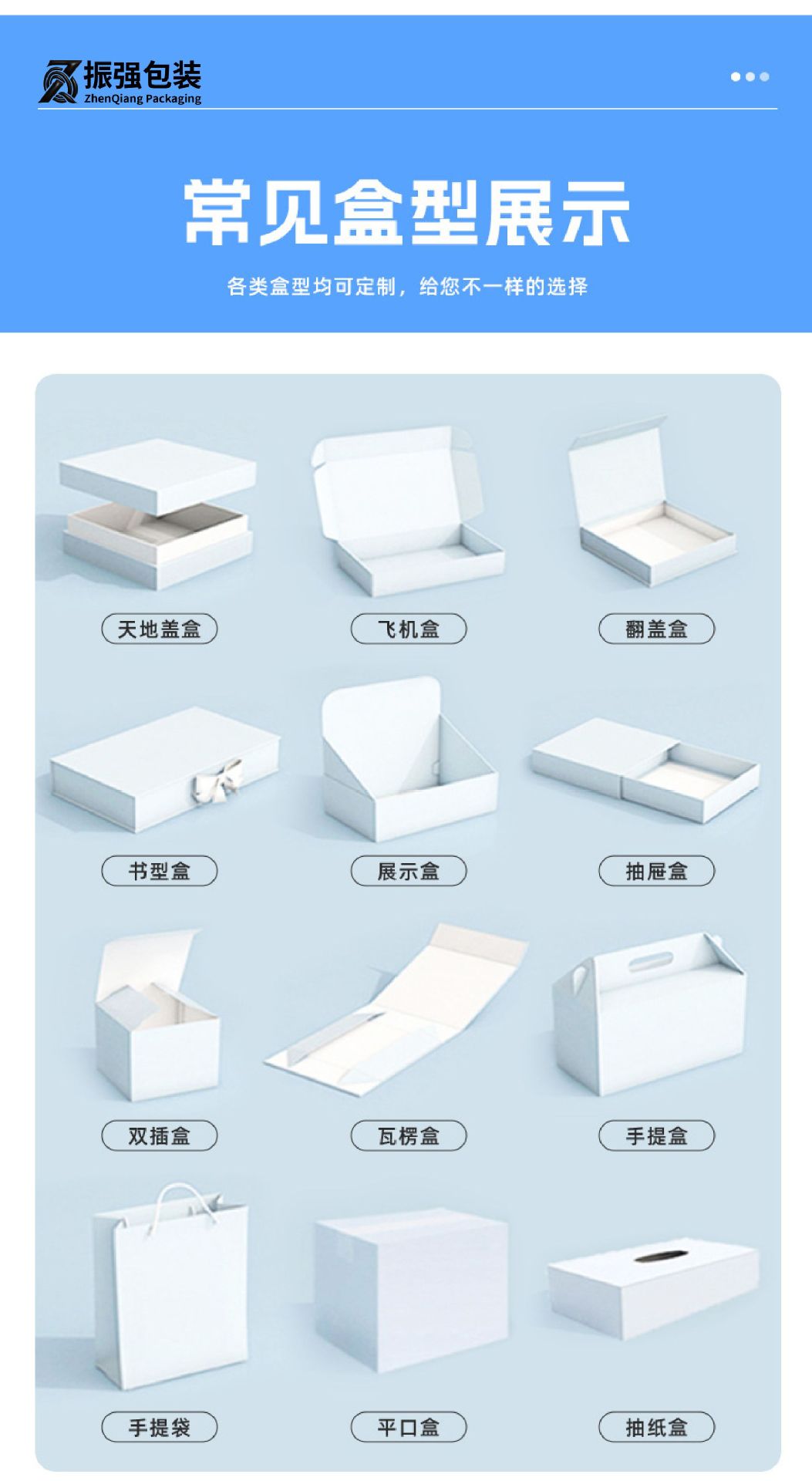 振强包装
ZhenQiang Packaging

常见盒型展示

各类盒型均可定制，给您不一样的选择

天地盖盒

飞机盒

翻盖盒

书型盒

展示盒

抽屉盒

双插盒

瓦楞盒

手提盒

手提袋

平口盒

抽纸盒