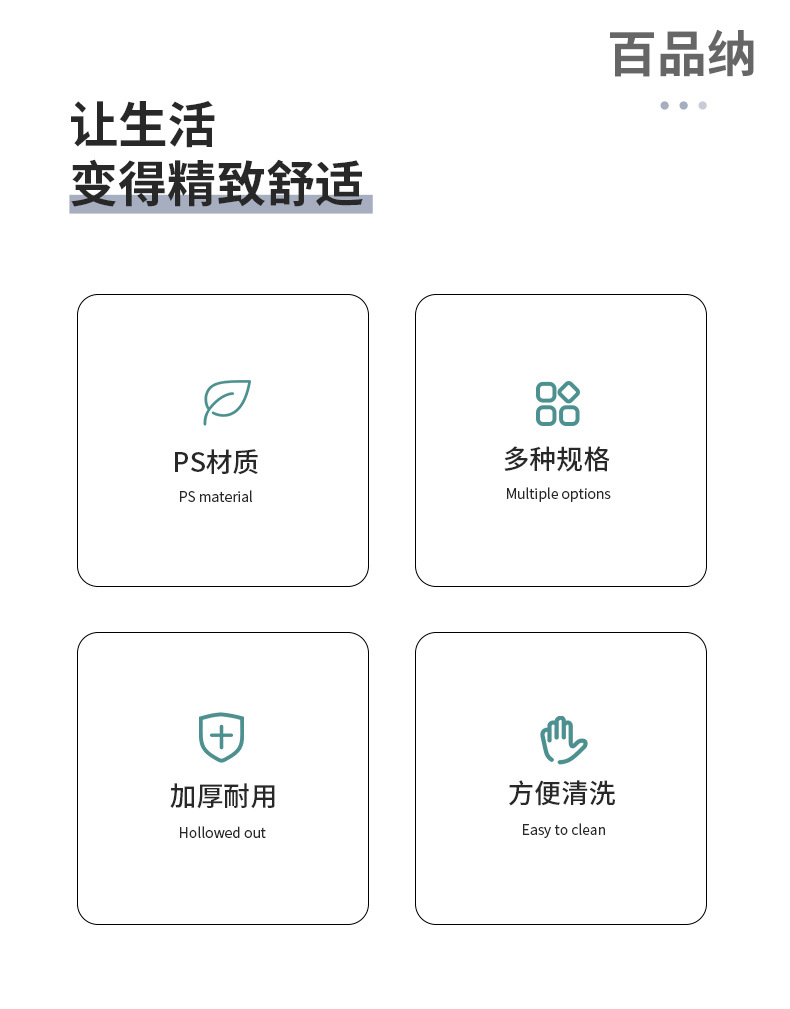 百品纳

让生活
变得精致舒适

PS材质
PS material

多种规格
Multiple options

加厚耐用
Hollowed out

方便清洗
Easy to clean