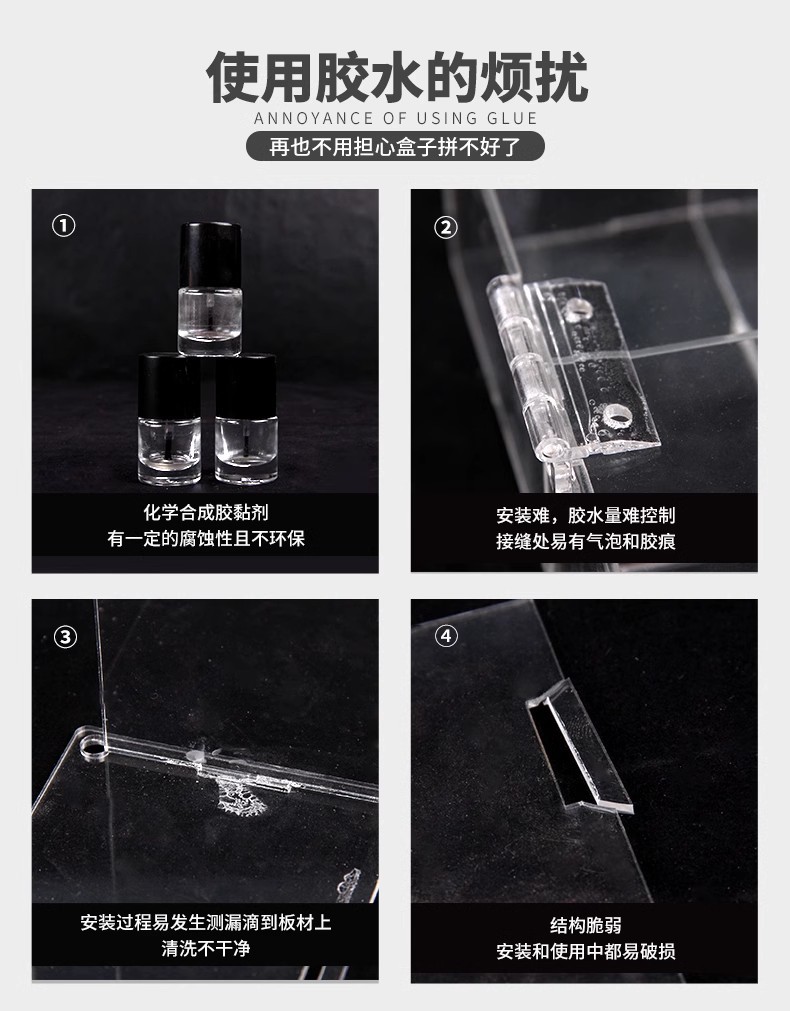 使用胶水的烦扰
ANNOYANCE OF USING GLUE
再也不用担心盒子拼不好了

①
化学合成胶黏剂
有一定的腐蚀性且不环保

②
安装难，胶水量难控制
接缝处易有气泡和胶痕

③
安装过程易发生测漏滴到板材上
清洗不干净

④
结构脆弱
安装和使用中都易破损