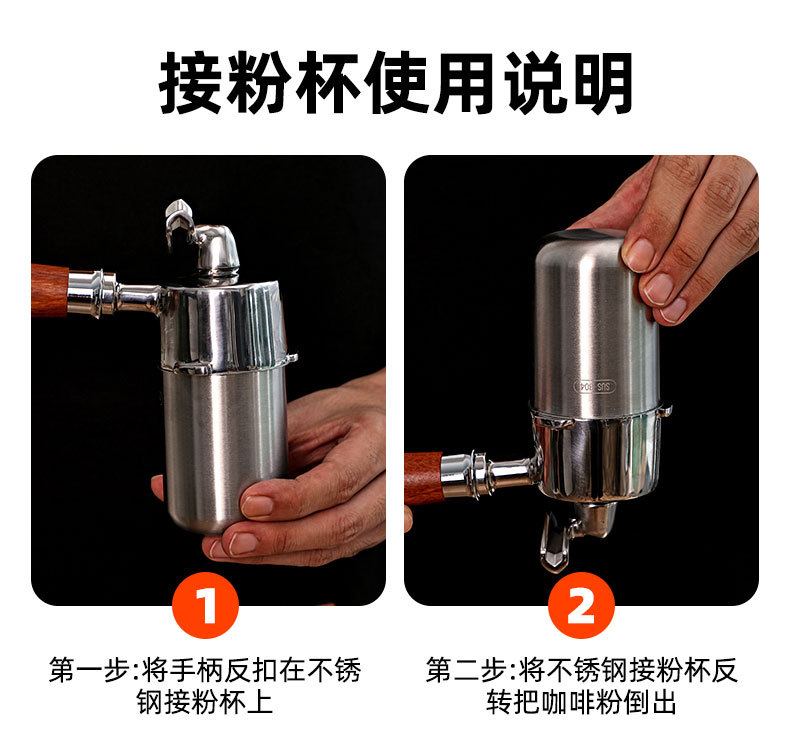 接粉杯使用说明

SUS 304

1

第一步:将手柄反扣在不锈钢接粉杯上

2

第二步:将不锈钢接粉杯反转把咖啡粉倒出