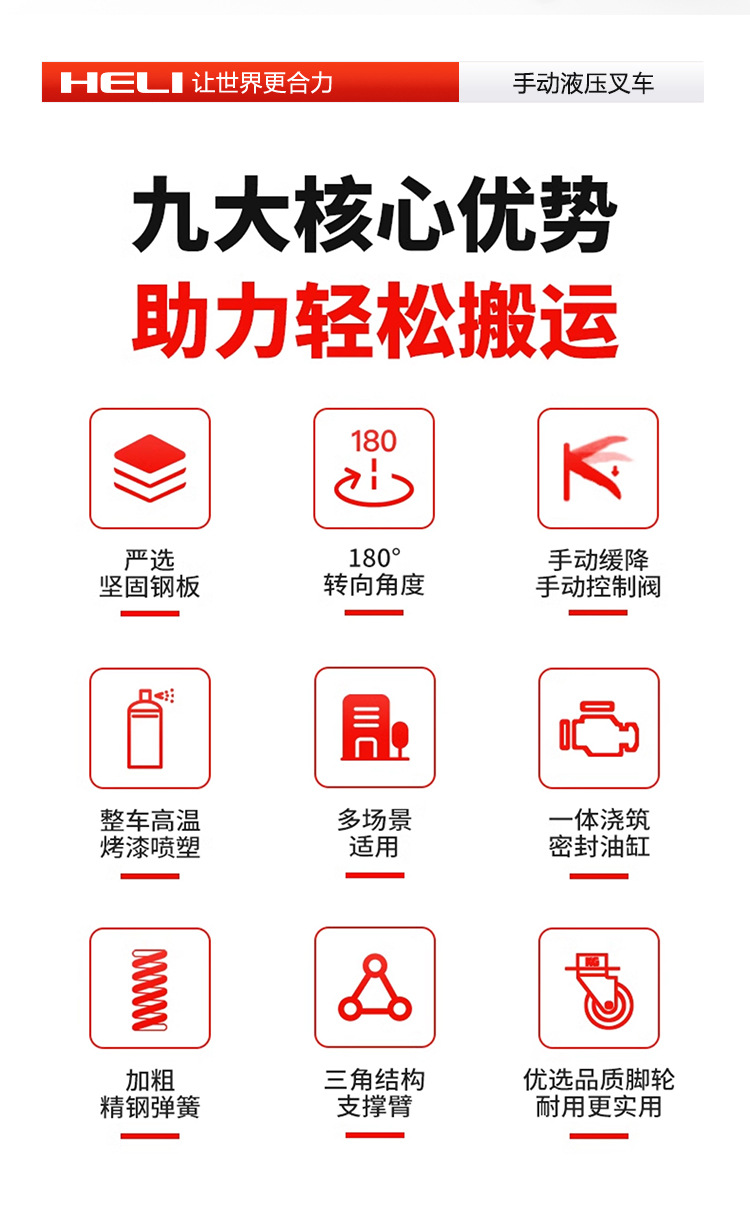 HELI 让世界更合力 手动液压叉车

九大核心优势
助力轻松搬运

180

严选
坚固钢板

180°
转向角度

手动缓降
手动控制阀

整车高温
烤漆喷塑

多场景
适用

一体浇筑
密封油缸

加粗
精钢弹簧

三角结构
支撑臂

优选品质脚轮
耐用更实用