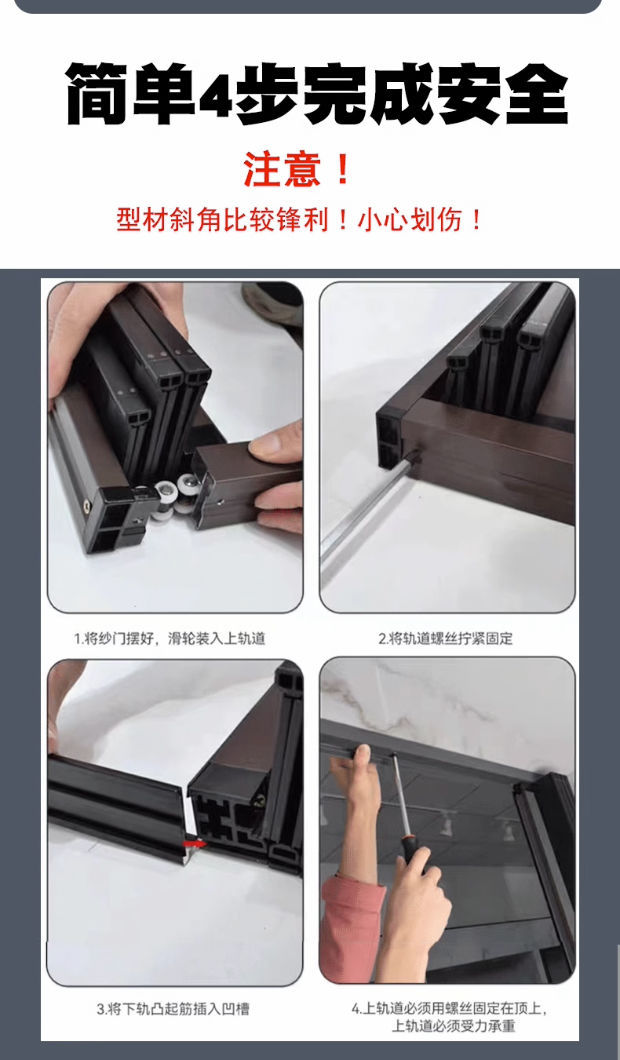 简单4步完成安全

注意！

型材斜角比较锋利！小心划伤！

1.将纱门摆好，滑轮装入上轨道

2.将轨道螺丝拧紧固定

3.将下轨凸起筋插入凹槽

4.上轨道必须用螺丝固定在顶上，上轨道必须受力承重