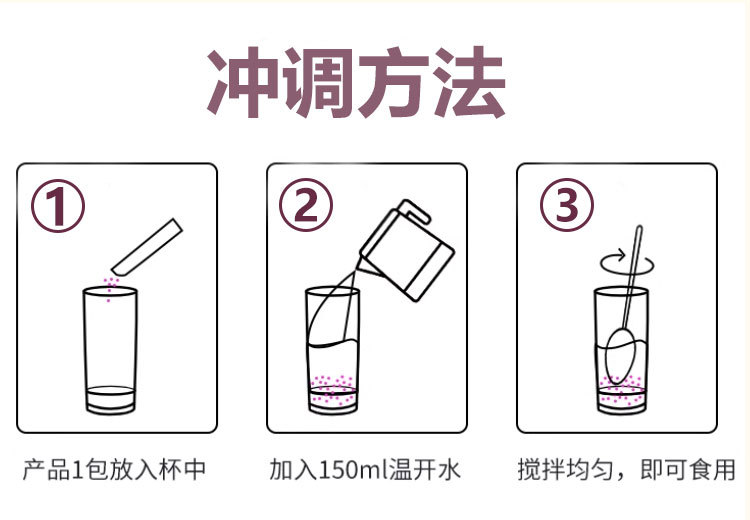 冲调方法

①
产品1包放入杯中

②
加入150ml温开水

③
搅拌均匀，即可食用