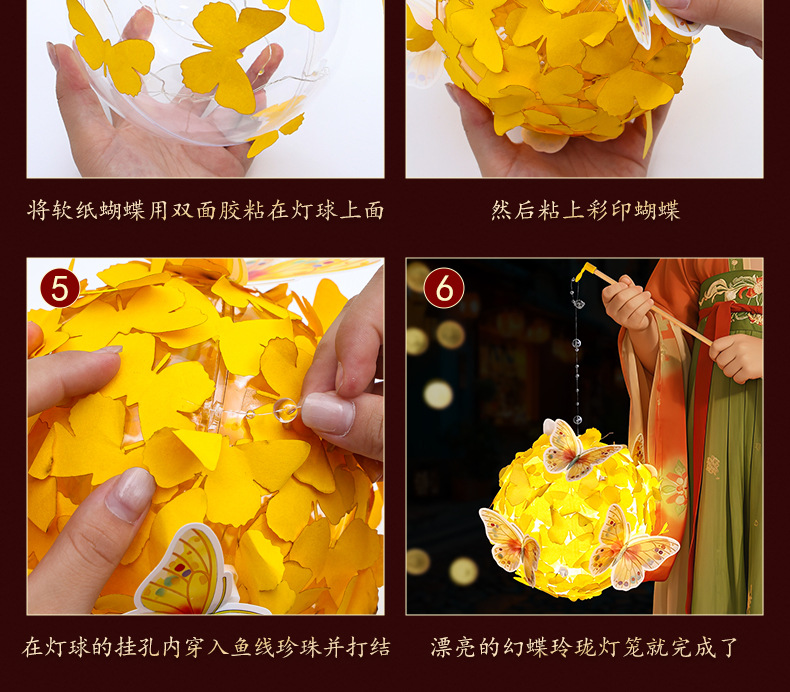 将软纸蝴蝶用双面胶粘在灯球上面

然后粘上彩印蝴蝶

5

在灯球的挂孔内穿入鱼线珍珠并打结

6

漂亮的幻蝶玲珑灯笼就完成了