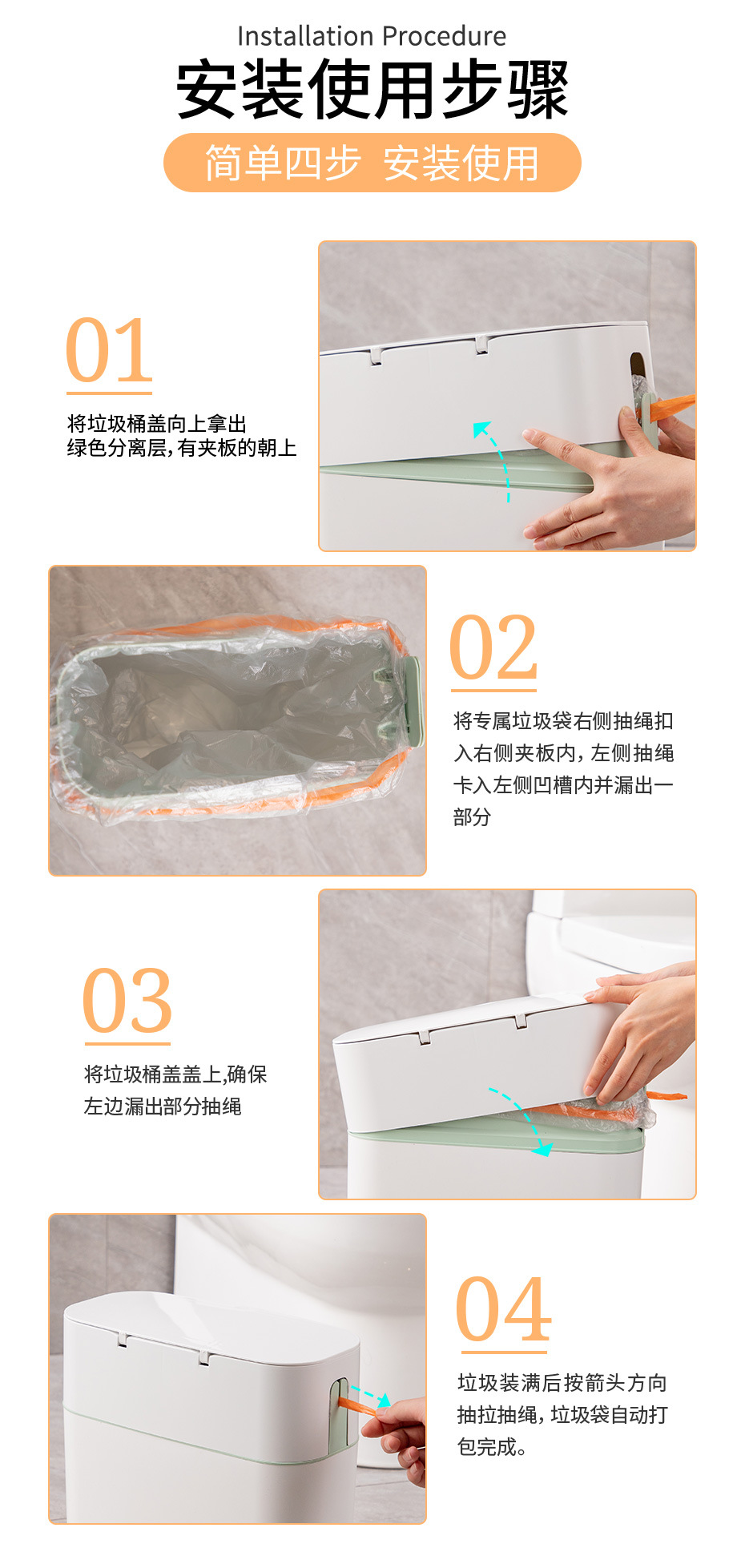 Installation Procedure
安装使用步骤
简单四步 安装使用

01
将垃圾桶盖向上拿出
绿色分离层,有夹板的朝上

02
将专属垃圾袋右侧抽绳扣入右侧夹板内，左侧抽绳卡入左侧凹槽内并漏出一部分

03
将垃圾桶盖盖上,确保左边漏出部分抽绳

04
垃圾装满后按箭头方向抽拉抽绳，垃圾袋自动打包完成。