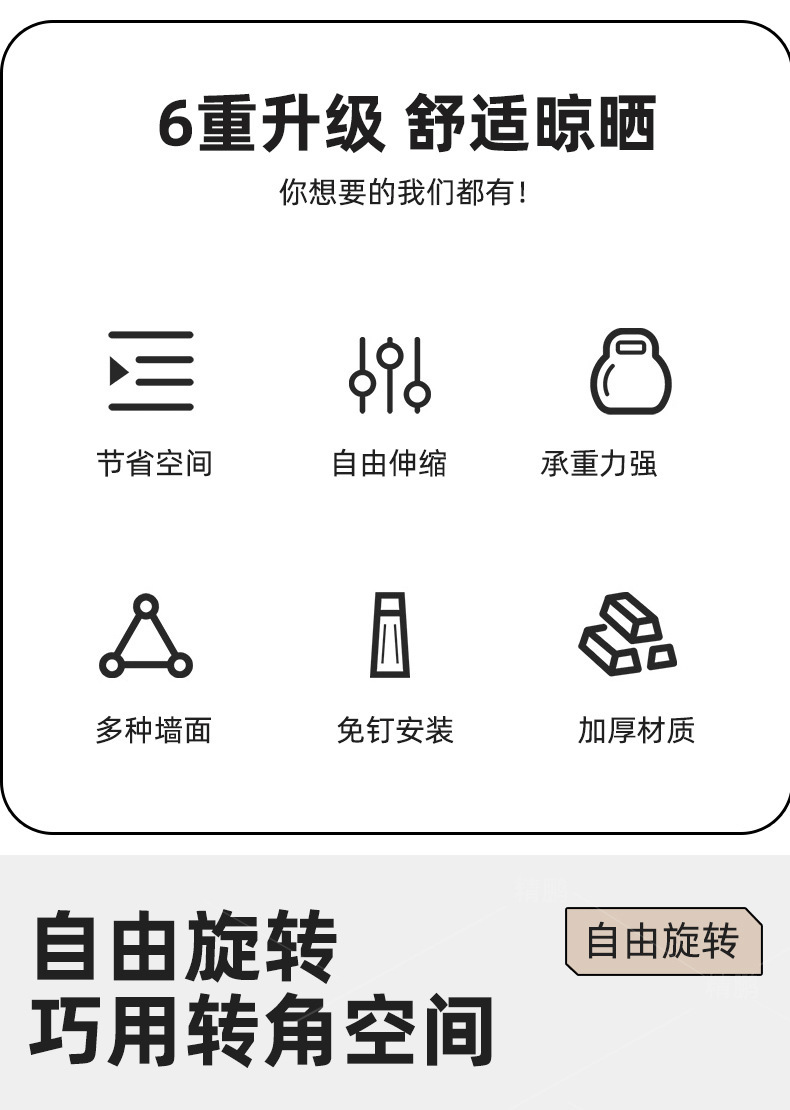 6重升级 舒适晾晒

你想要的我们都有!

节省空间 自由伸缩 承重力强

多种墙面 免钉安装 加厚材质

自由旋转
巧用转角空间

自由旋转