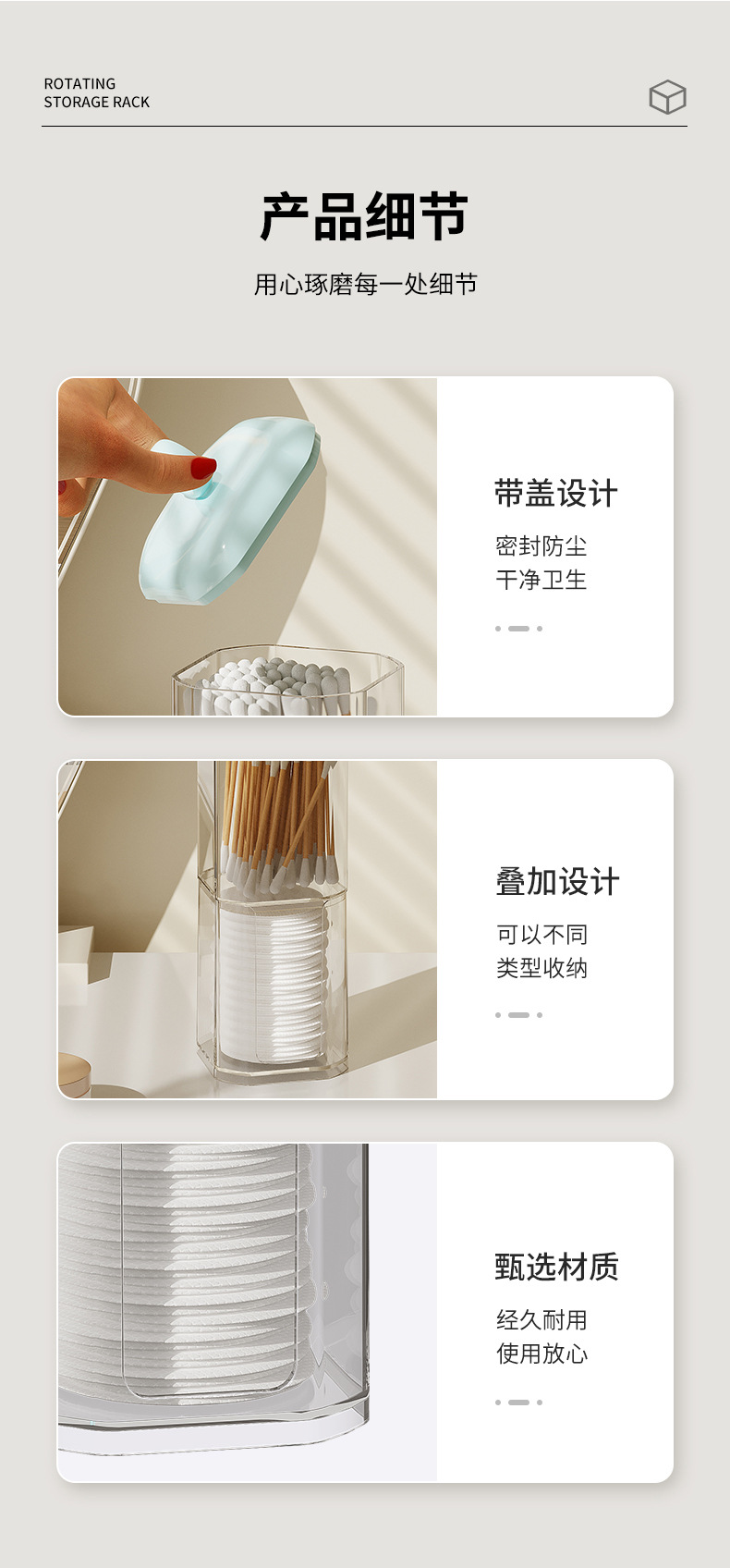 ROTATING
STORAGE RACK

产品细节

用心琢磨每一处细节

带盖设计

密封防尘
干净卫生

叠加设计

可以不同
类型收纳

甄选材质

经久耐用
使用放心