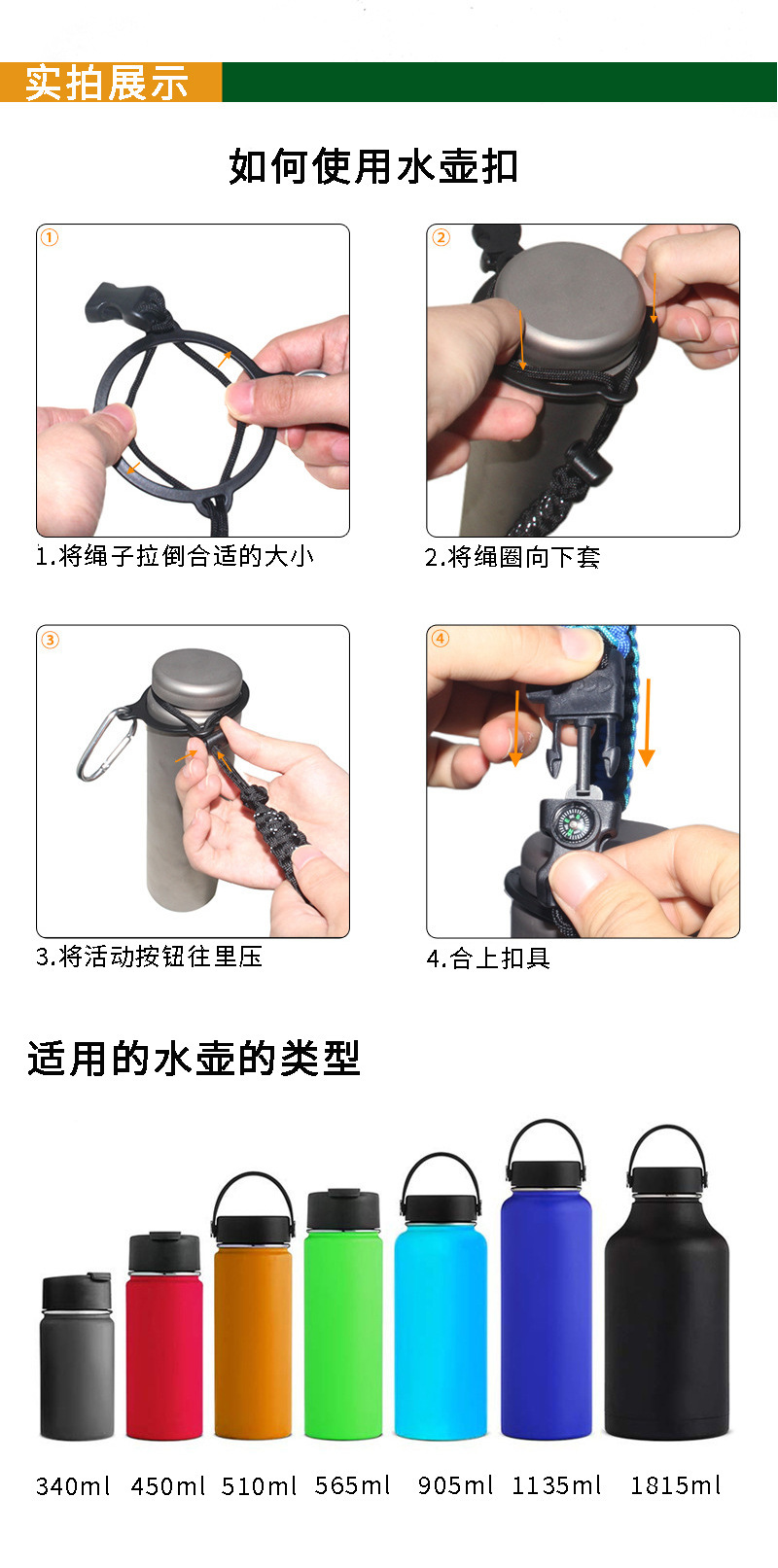 实拍展示

如何使用水壶扣

①

1.将绳子拉倒合适的大小

②

2.将绳圈向下套

③

3.将活动按钮往里压

④

4.合上扣具

适用的水壶的类型

340ml 450ml 510ml 565ml 905ml 1135ml 1815ml