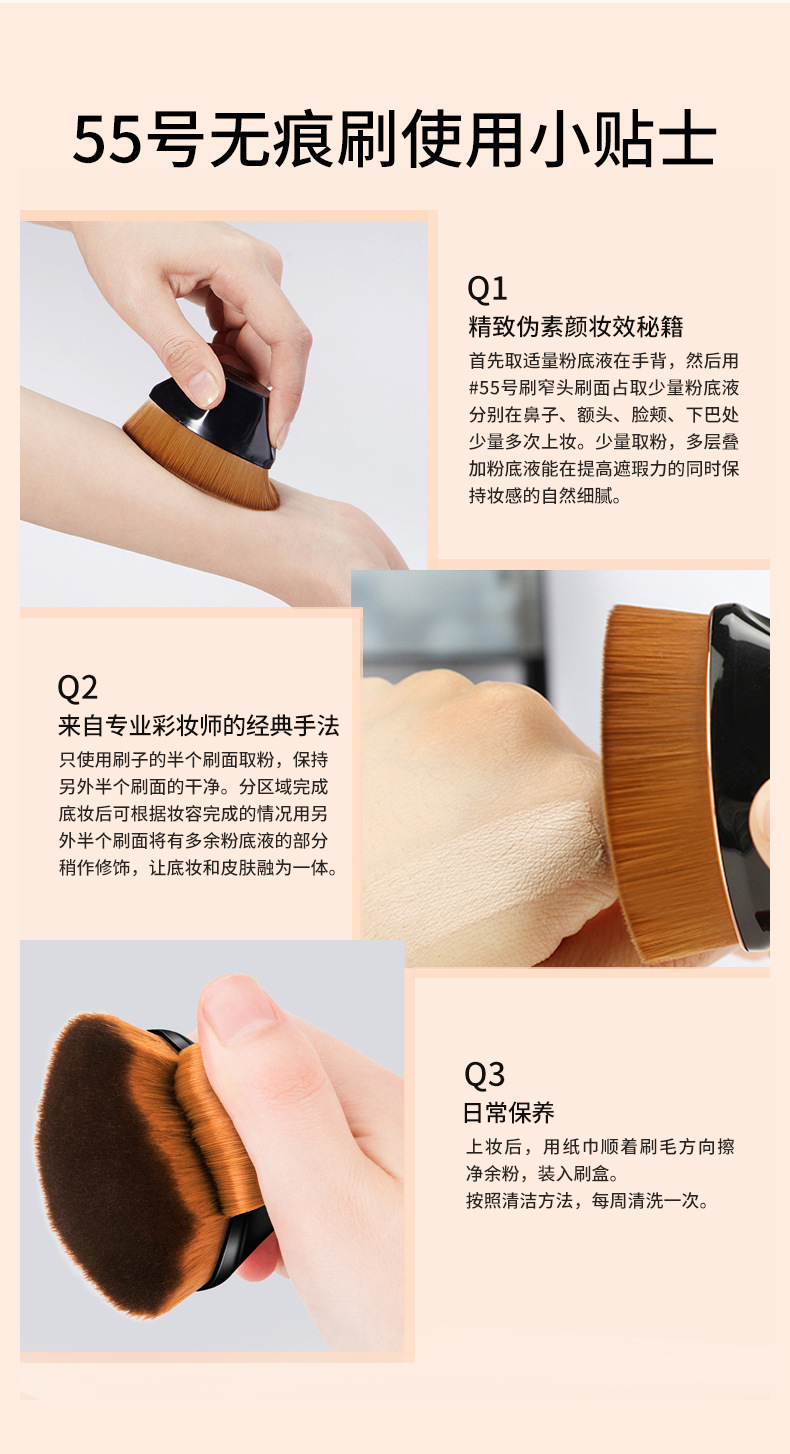 55号无痕刷使用小贴士

Q1
精致伪素颜妆效秘籍
首先取适量粉底液在手背，然后用#55号刷窄头刷面占取少量粉底液分别在鼻子、额头、脸颊、下巴处少量多次上妆。少量取粉，多层叠加粉底液能在提高遮瑕力的同时保持妆感的自然细腻。

Q2
来自专业彩妆师的经典手法
只使用刷子的半个刷面取粉，保持另外半个刷面的干净。分区域完成底妆后可根据妆容完成的情况用另外半个刷面将有多余粉底液的部分稍作修饰，让底妆和皮肤融为一体。

Q3
日常保养
上妆后，用纸巾顺着刷毛方向擦净余粉，装入刷盒。
按照清洁方法，每周清洗一次。