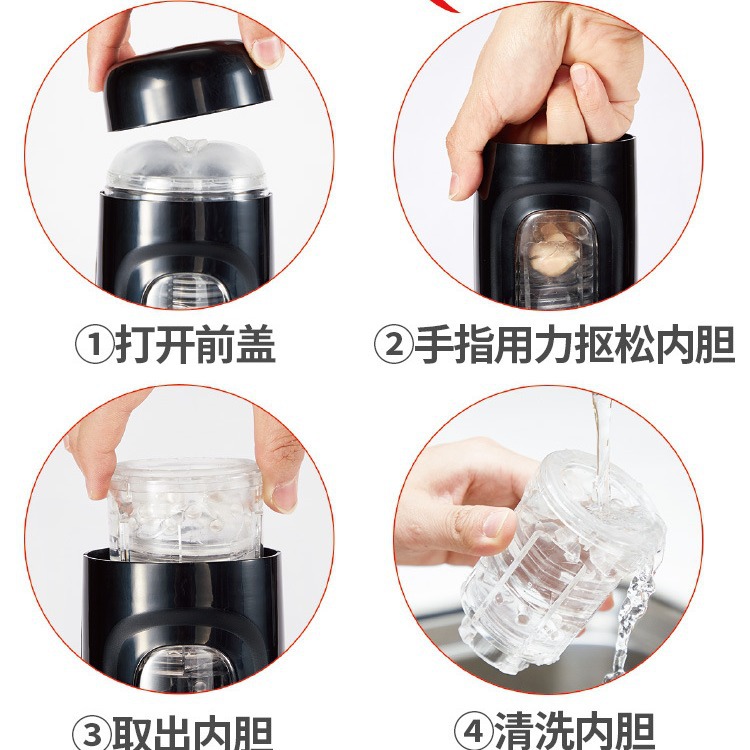 ①打开前盖

②手指用力抠松内胆

③取出内胆

④清洗内胆