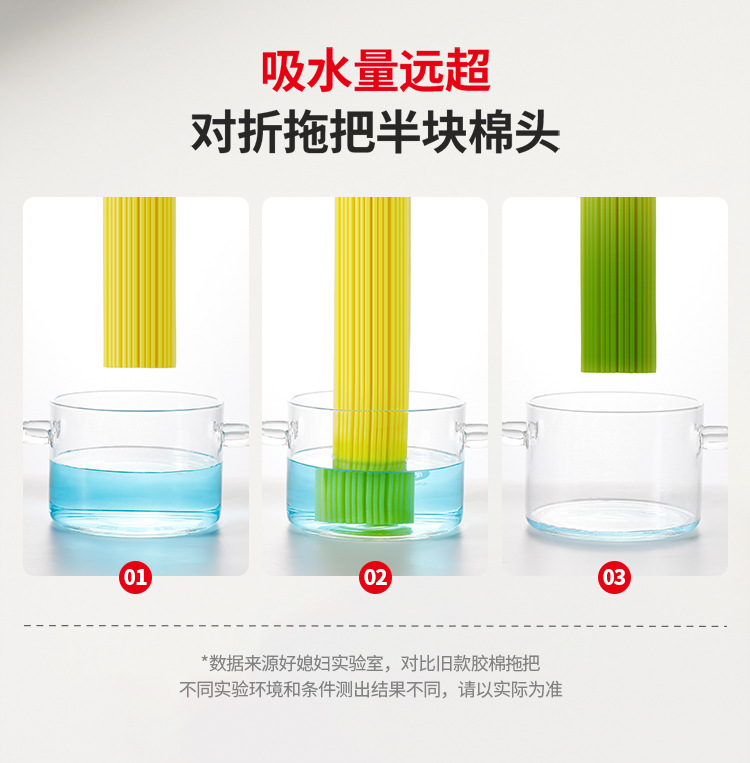 吸水量远超
对折拖把半块棉头

01

02

03

*数据来源好媳妇实验室，对比旧款胶棉拖把
不同实验环境和条件测出结果不同，请以实际为准