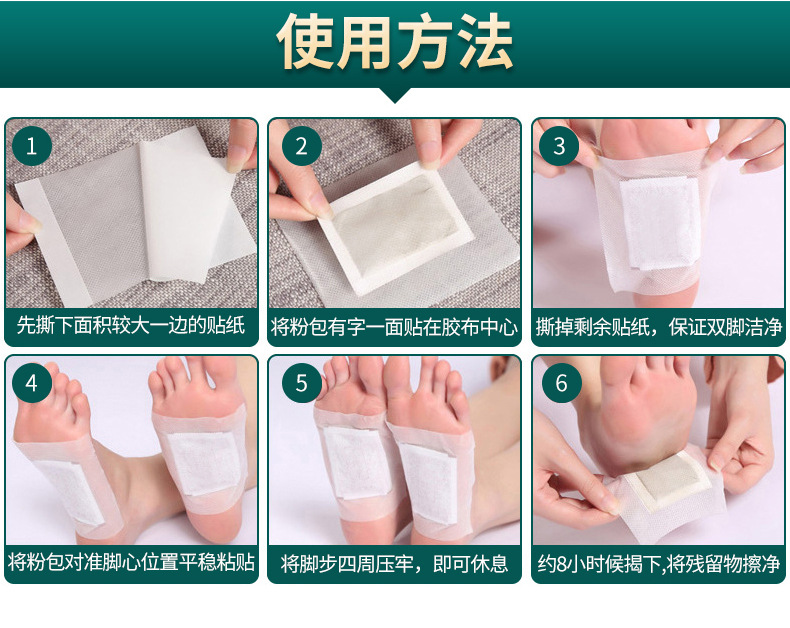 使用方法

1
先撕下面积较大一边的贴纸

2
将粉包有字一面贴在胶布中心

3
撕掉剩余贴纸，保证双脚洁净

4
将粉包对准脚心位置平稳粘贴

5
将脚步四周压牢，即可休息

6
约8小时候揭下,将残留物擦净