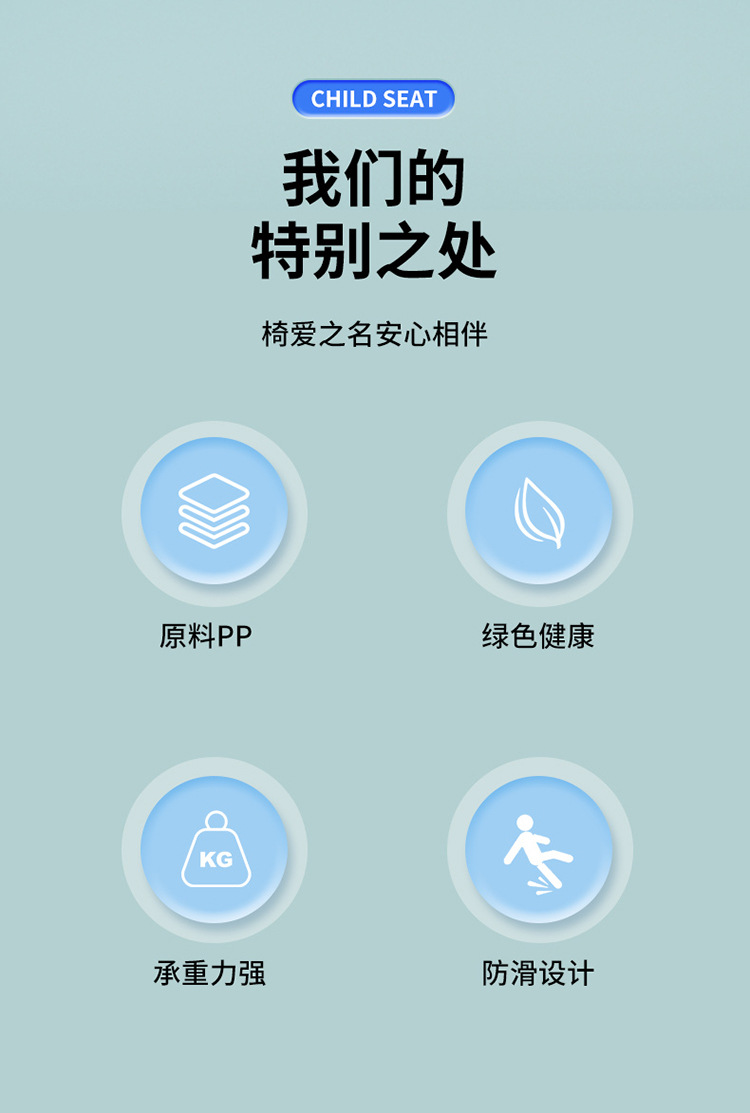 CHILD SEAT

我们的
特别之处

椅爱之名安心相伴

原料PP

绿色健康

KG

承重力强

防滑设计