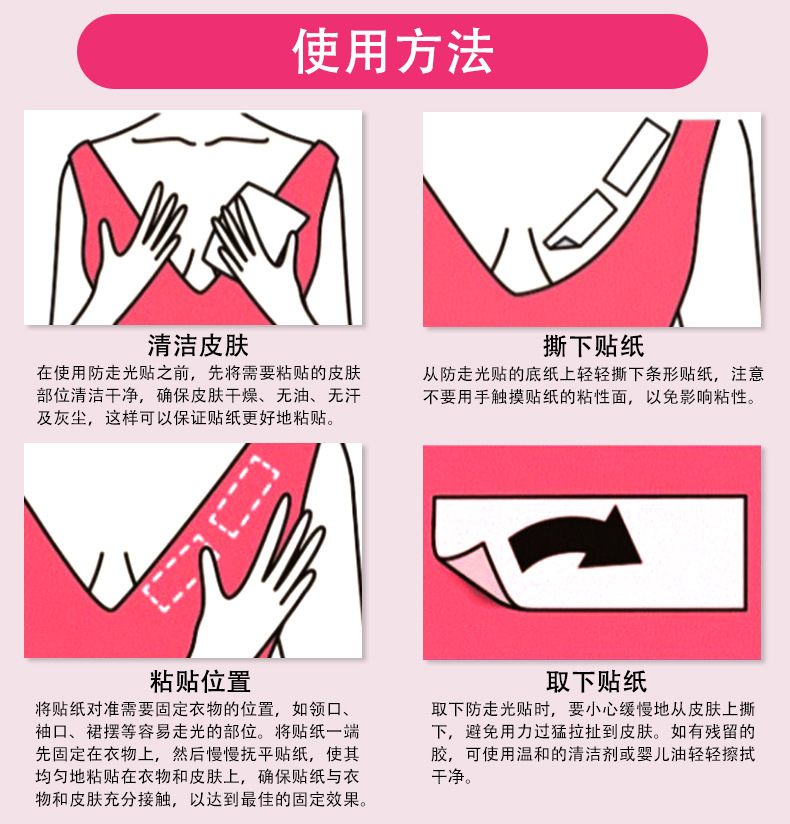 使用方法

清洁皮肤
在使用防走光贴之前，先将需要粘贴的皮肤部位清洁干净，确保皮肤干燥、无油、无汗及灰尘，这样可以保证贴纸更好地粘贴。

撕下贴纸
从防走光贴的底纸上轻轻撕下条形贴纸，注意不要用手触摸贴纸的粘性面，以免影响粘性。

粘贴位置
将贴纸对准需要固定衣物的位置，如领口、袖口、裙摆等容易走光的部位。将贴纸一端先固定在衣物上，然后慢慢抚平贴纸，使其均匀地粘贴在衣物和皮肤上，确保贴纸与衣物和皮肤充分接触，以达到最佳的固定效果。

取下贴纸
取下防走光贴时，要小心缓慢地从皮肤上撕下，避免用力过猛拉扯到皮肤。如有残留的胶，可使用温和的清洁剂或婴儿油轻轻擦拭干净。