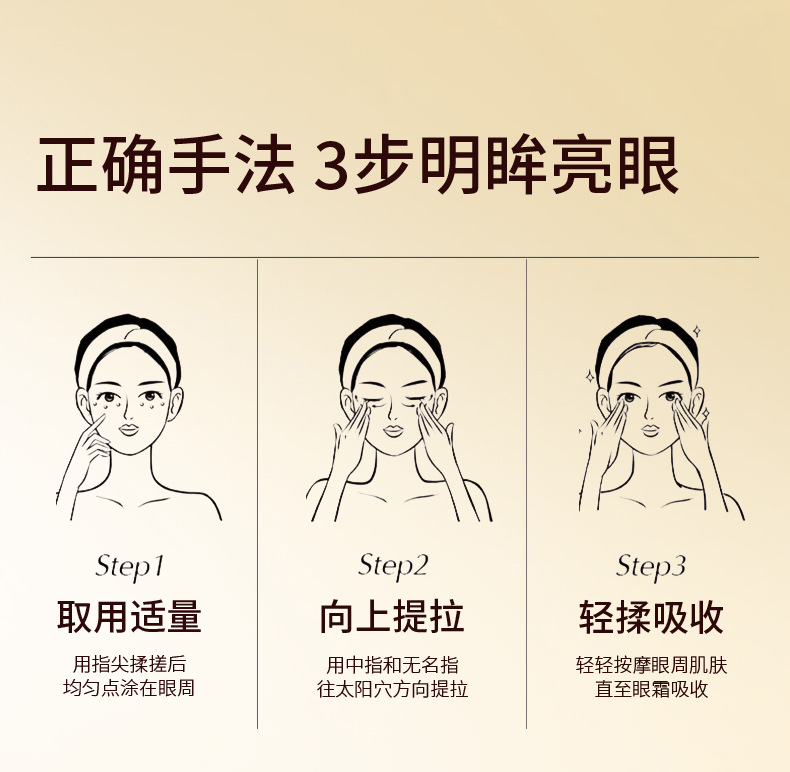 正确手法 3步明眸亮眼

Step1
取用适量
用指尖揉搓后
均匀点涂在眼周

Step2
向上提拉
用中指和无名指
往太阳穴方向提拉

Step3
轻揉吸收
轻轻按摩眼周肌肤
直至眼霜吸收