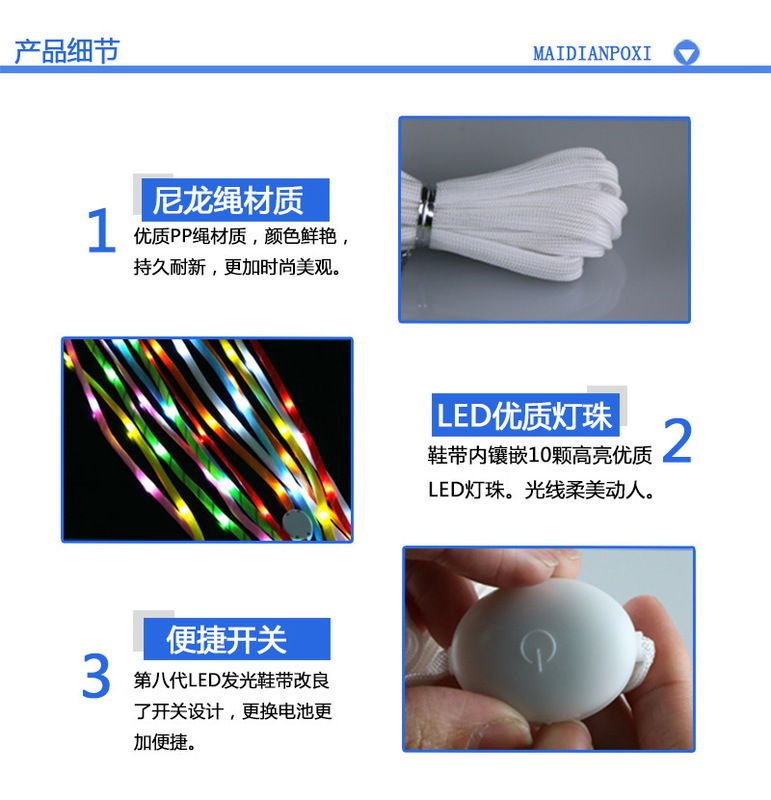 产品细节

MAIDIANPOXI

1
尼龙绳材质
优质PP绳材质，颜色鲜艳，持久耐新，更加时尚美观。

LED优质灯珠
2
鞋带内镶嵌10颗高亮优质LED灯珠。光线柔美动人。

3
便捷开关
第八代LED发光鞋带改良了开关设计，更换电池更加便捷。