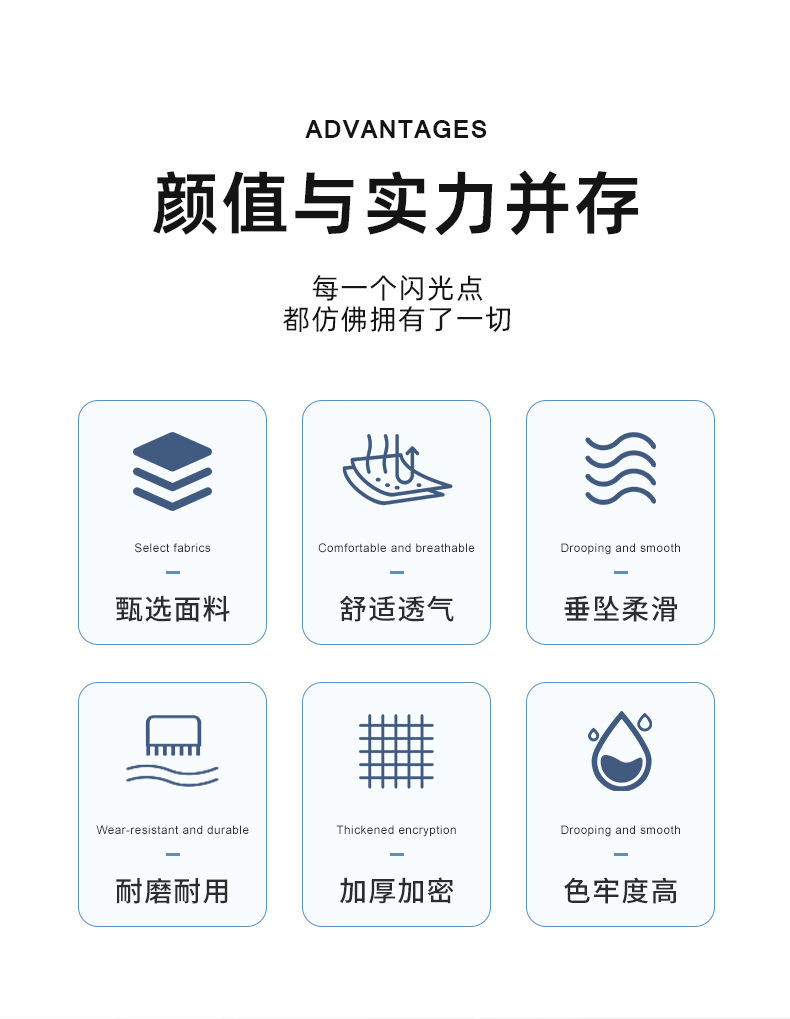 ADVANTAGES

颜值与实力并存

每一个闪光点
都仿佛拥有了一切

Select fabrics
-
甄选面料

Comfortable and breathable
-
舒适透气

Drooping and smooth
-
垂坠柔滑

Wear-resistant and durable
-
耐磨耐用

Thickened encryption
-
加厚加密

Drooping and smooth
-
色牢度高